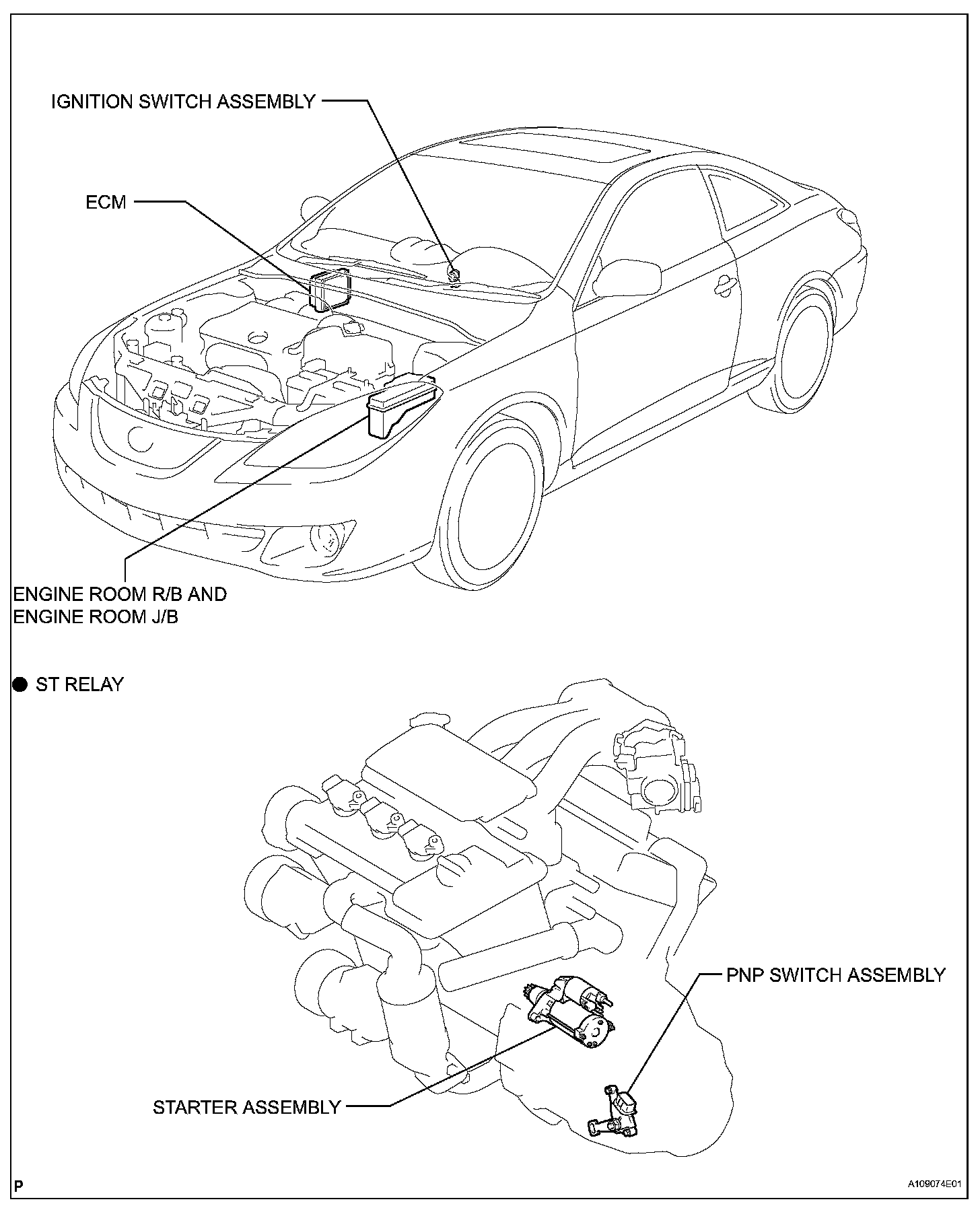 IGNITION SWITCH ASSEMBLY

ECM

ENGINE ROOM R/B AND ENGINE ROOM J/B

● ST RELAY

PNP SWITCH ASSEMBLY

STARTER ASSEMBLY

P

A109074E01