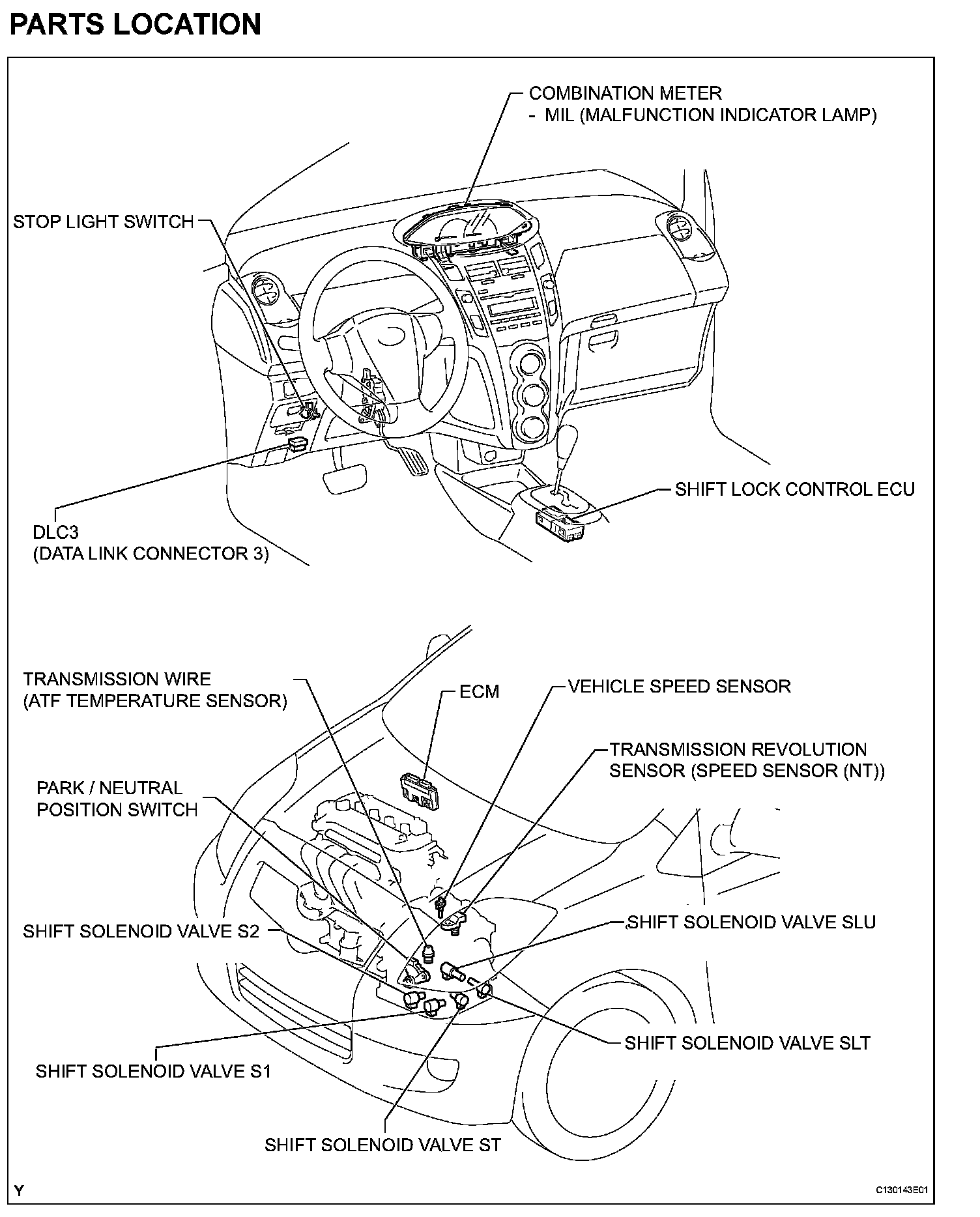 PARTS LOCATION

COMBINATION METER
- MIL (MALFUNCTION INDICATOR LAMP)

STOP LIGHT SWITCH

SHIFT LOCK CONTROL ECU

DLC3
(DATA LINK CONNECTOR 3)

TRANSMISSION WIRE
(ATF TEMPERATURE SENSOR)

ECM

VEHICLE SPEED SENSOR

TRANSMISSION REVOLUTION
SENSOR (SPEED SENSOR (NT))

PARK / NEUTRAL
POSITION SWITCH

SHIFT SOLENOID VALVE S2

SHIFT SOLENOID VALVE SLU

SHIFT SOLENOID VALVE SLT

SHIFT SOLENOID VALVE S1

SHIFT SOLENOID VALVE ST

Y

C130143E01