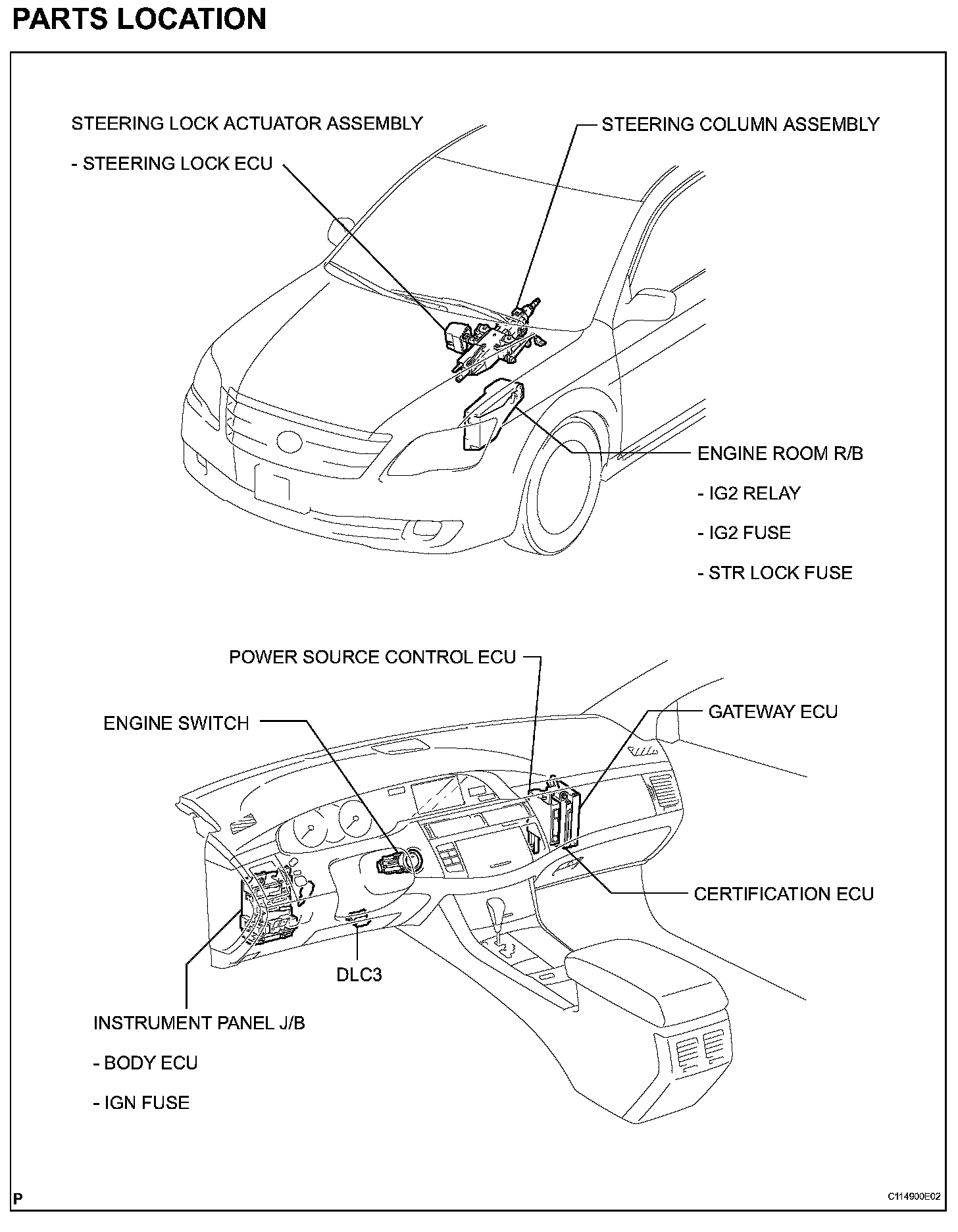 PARTS LOCATION

STEERING LOCK ACTUATOR ASSEMBLY

- STEERING LOCK ECU

STEERING COLUMN ASSEMBLY

ENGINE ROOM R/B

- IG2 RELAY

- IG2 FUSE

- STR LOCK FUSE

POWER SOURCE CONTROL ECU

ENGINE SWITCH

GATEWAY ECU

CERTIFICATION ECU

DLC3

INSTRUMENT PANEL J/B

- BODY ECU

- IGN FUSE

P

C114900E02