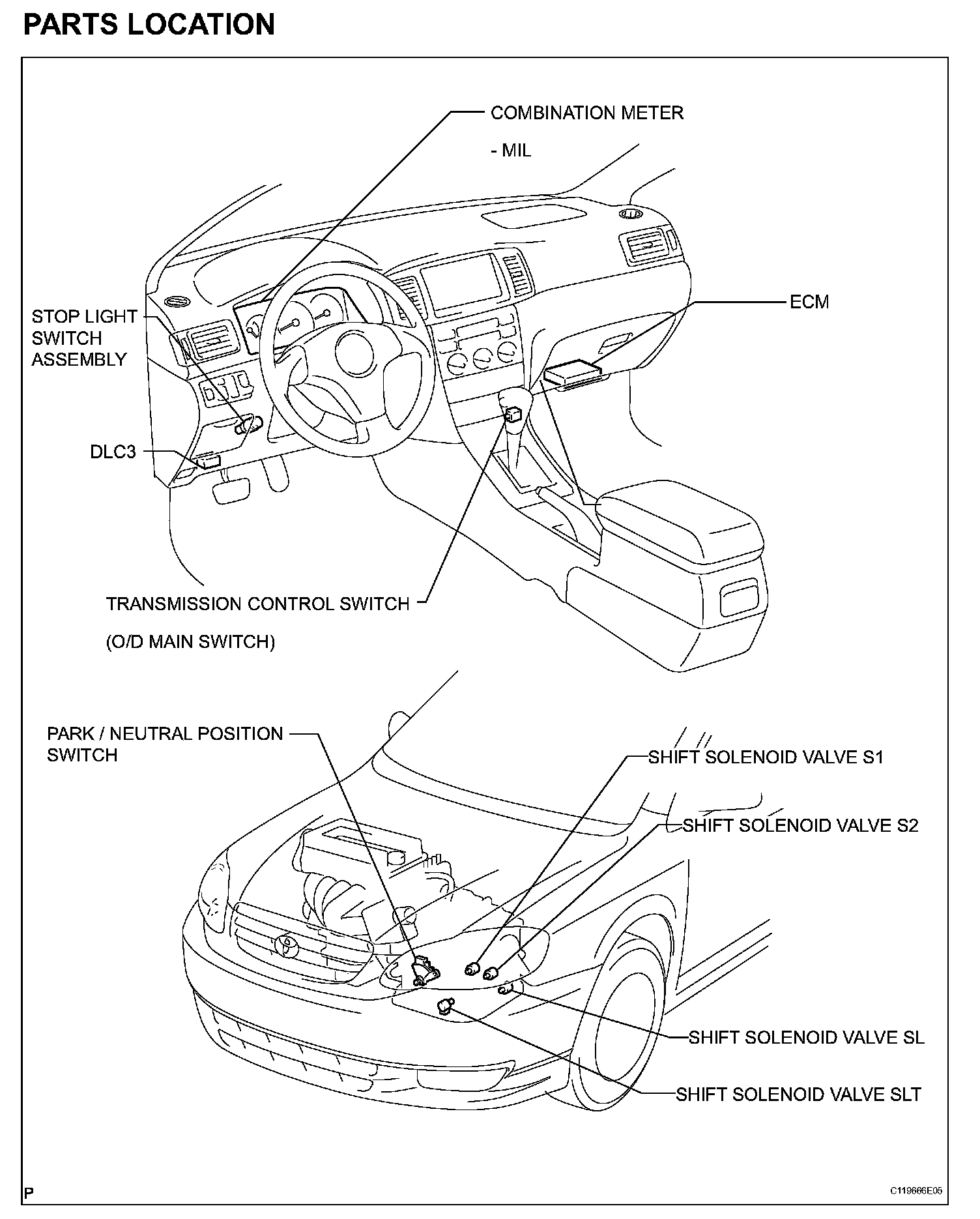 PARTS LOCATION

COMBINATION METER

- MIL

STOP LIGHT SWITCH ASSEMBLY

ECM

DLC3

TRANSMISSION CONTROL SWITCH

(O/D MAIN SWITCH)

PARK / NEUTRAL POSITION SWITCH

SHIFT SOLENOID VALVE S1

SHIFT SOLENOID VALVE S2

SHIFT SOLENOID VALVE SL

SHIFT SOLENOID VALVE SLT

P

C119666E05