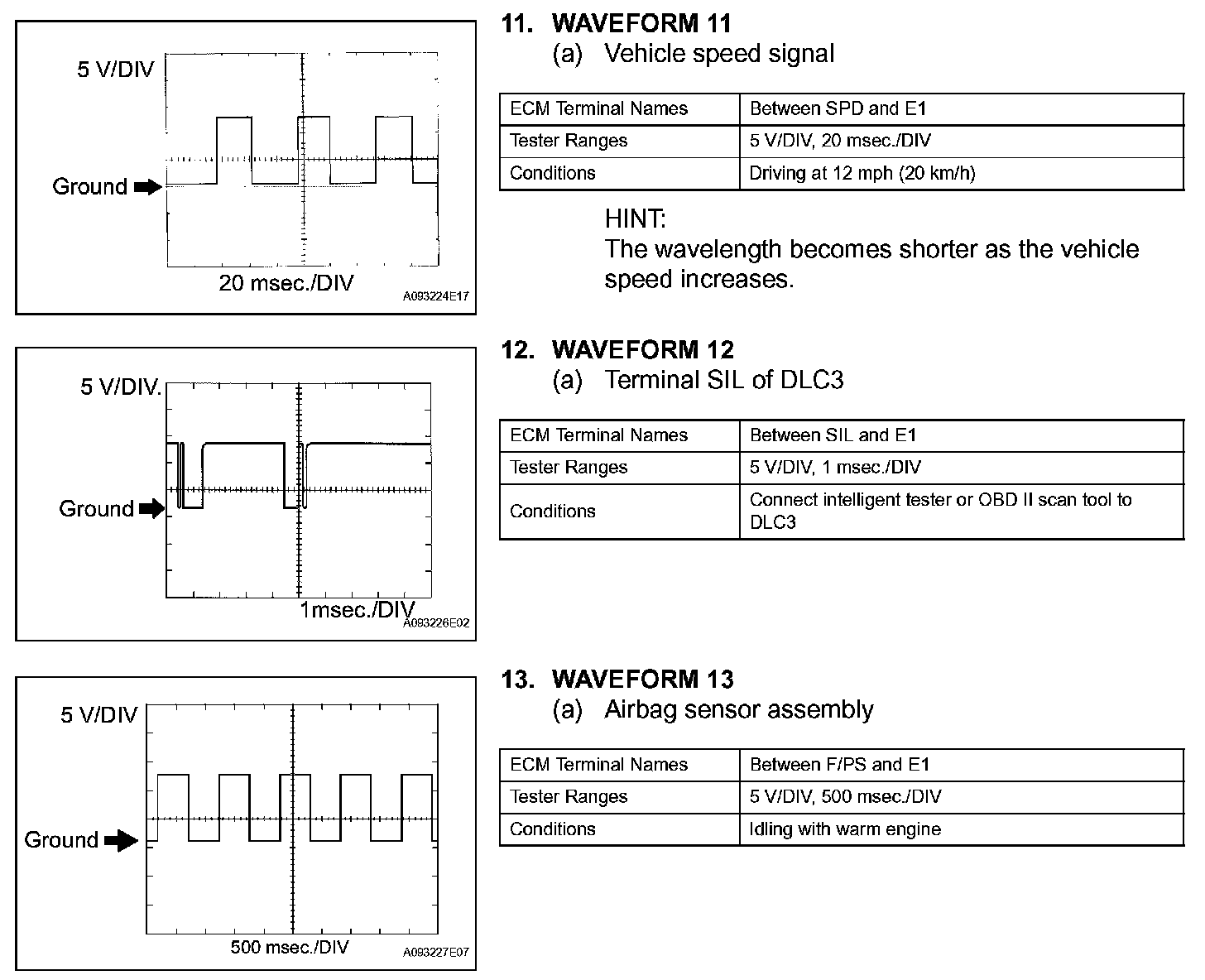 5 V/DIV

Ground

20 msec./DIV

A093224E17

11. WAVEFORM 11
(a) Vehicle speed signal

| ECM Terminal Names | Between SPD and E1 |
|---|---|
| Tester Ranges | 5 V/DIV, 20 msec./DIV |
| Conditions | Driving at 12 mph (20 km/h) |

HINT:
The wavelength becomes shorter as the vehicle speed increases.

5 V/DIV.

Ground

1msec./DIV

A093226E02

12. WAVEFORM 12
(a) Terminal SIL of DLC3

| ECM Terminal Names | Between SIL and E1 |
|---|---|
| Tester Ranges | 5 V/DIV, 1 msec./DIV |
| Conditions | Connect intelligent tester or OBD II scan tool to DLC3 |

5 V/DIV

Ground

500 msec./DIV

A093227E07

13. WAVEFORM 13
(a) Airbag sensor assembly

| ECM Terminal Names | Between F/PS and E1 |
|---|---|
| Tester Ranges | 5 V/DIV, 500 msec./DIV |
| Conditions | Idling with warm engine |