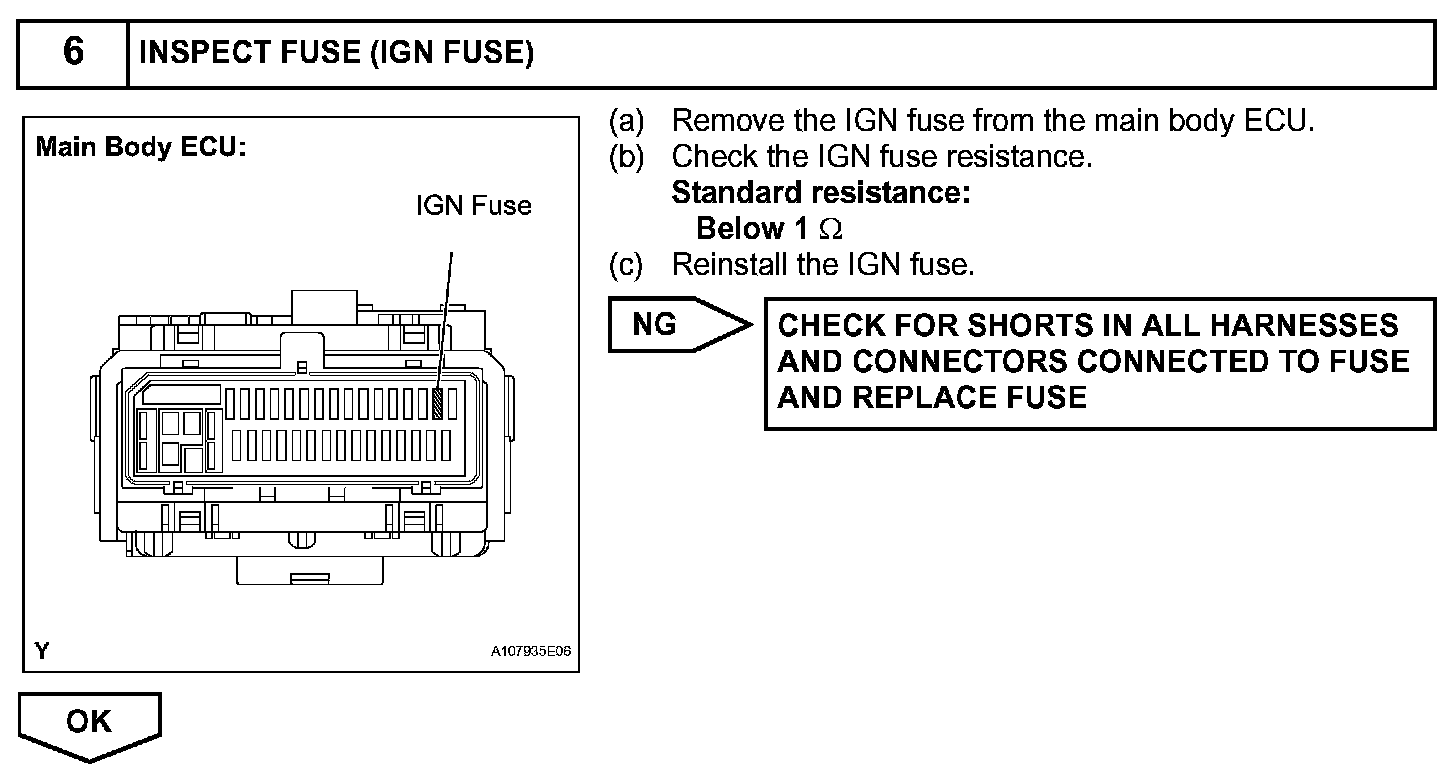 6 INSPECT FUSE (IGN FUSE)

Main Body ECU:

IGN Fuse

Y

A107935E06

(a) Remove the IGN fuse from the main body ECU.
(b) Check the IGN fuse resistance.
Standard resistance:
Below 1 $\Omega$
(c) Reinstall the IGN fuse.

NG

CHECK FOR SHORTS IN ALL HARNESSES AND CONNECTORS CONNECTED TO FUSE AND REPLACE FUSE

OK