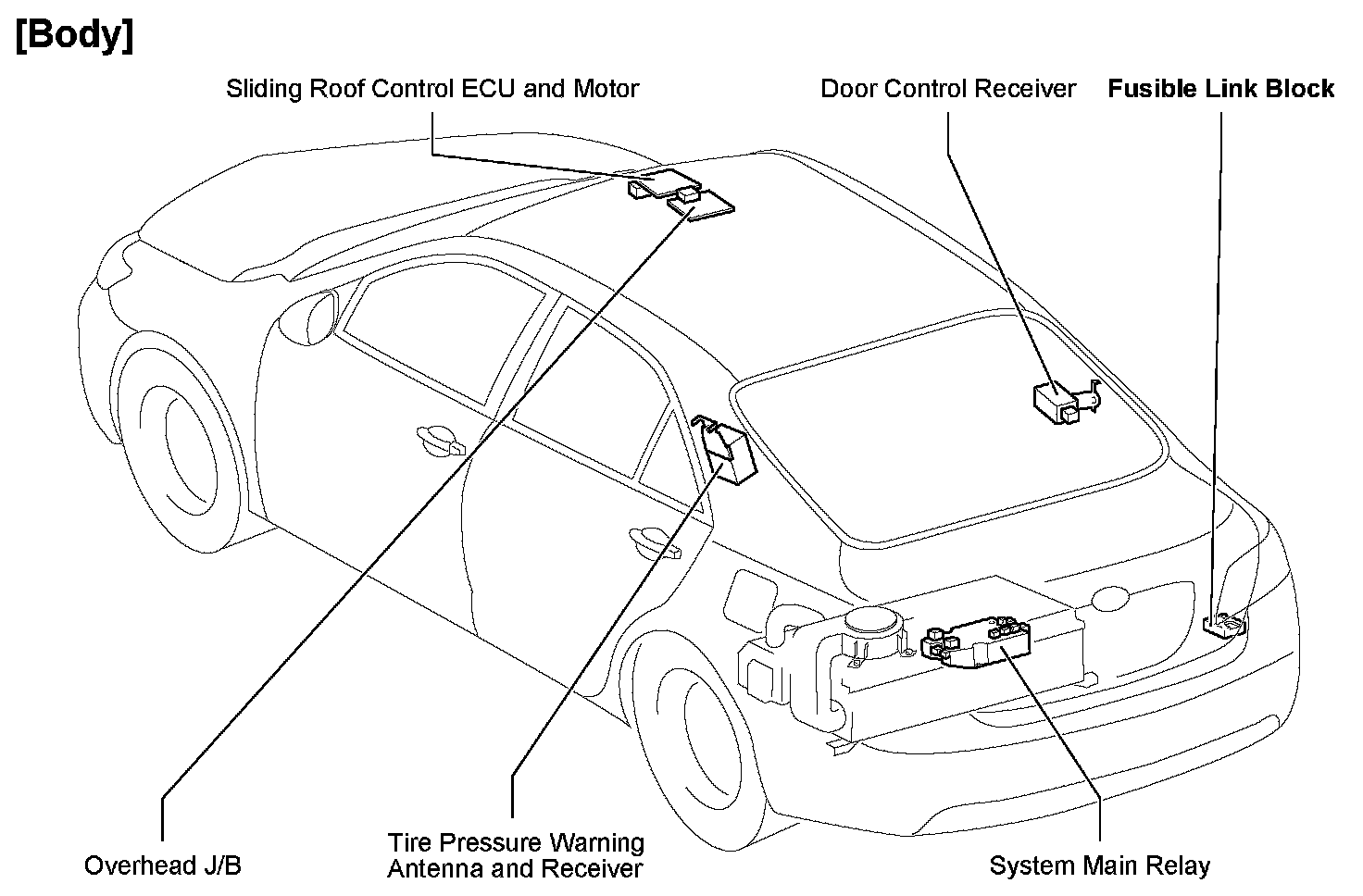 [Body]

Sliding Roof Control ECU and Motor

Door Control Receiver

Fusible Link Block

Overhead J/B

Tire Pressure Warning Antenna and Receiver

System Main Relay