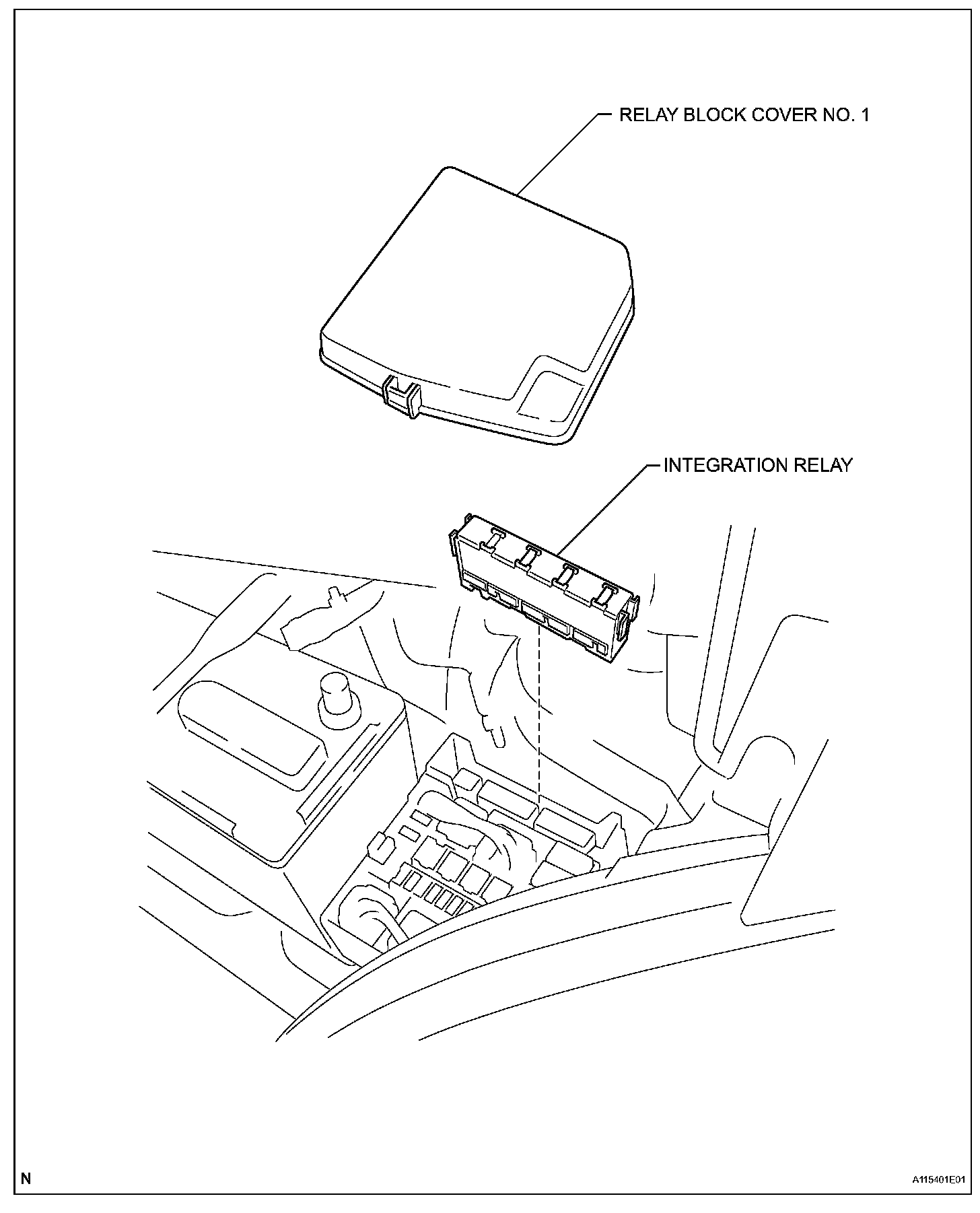 RELAY BLOCK COVER NO. 1

INTEGRATION RELAY

N

A115401E01