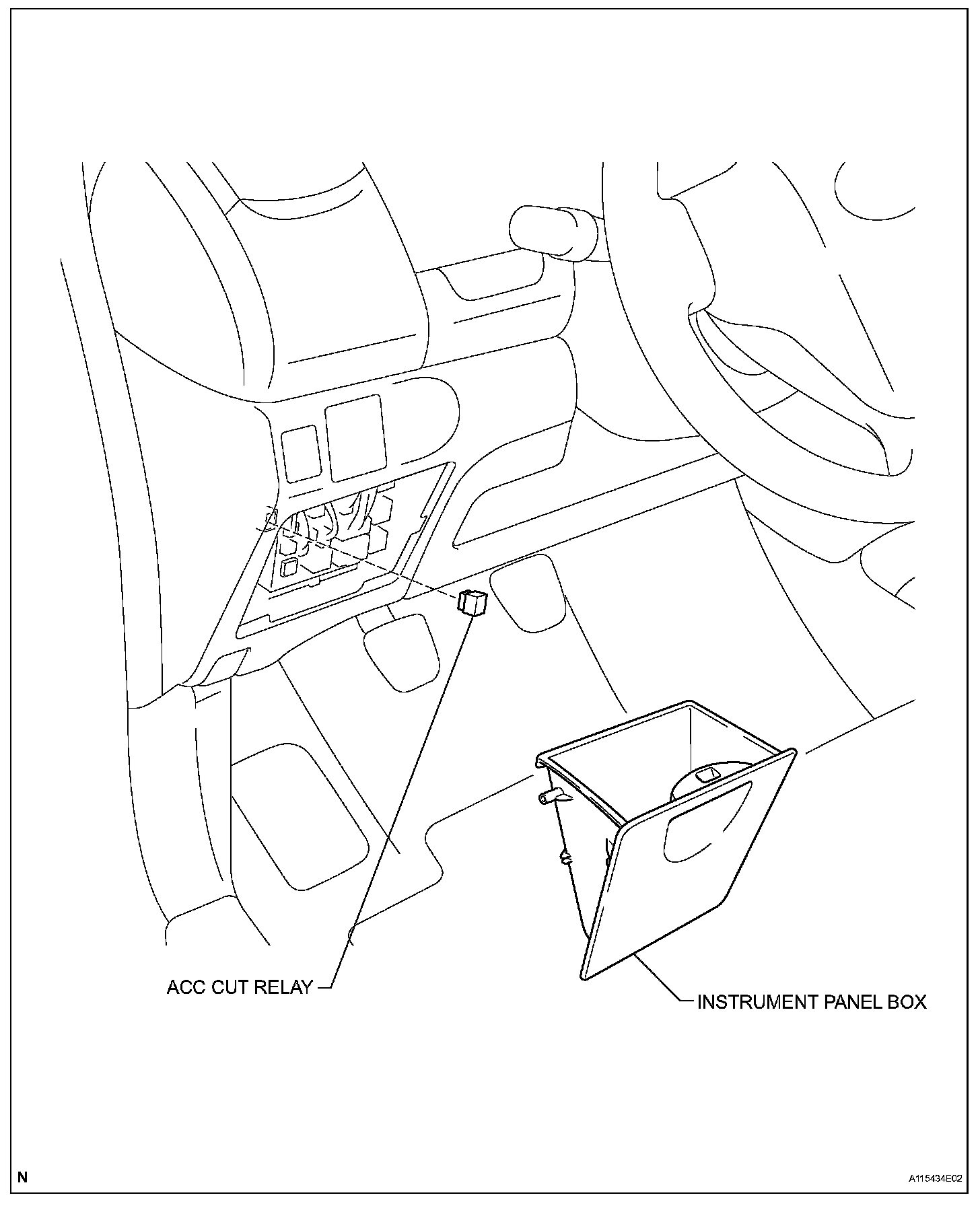 ACC CUT RELAY

INSTRUMENT PANEL BOX

N

A115434E02