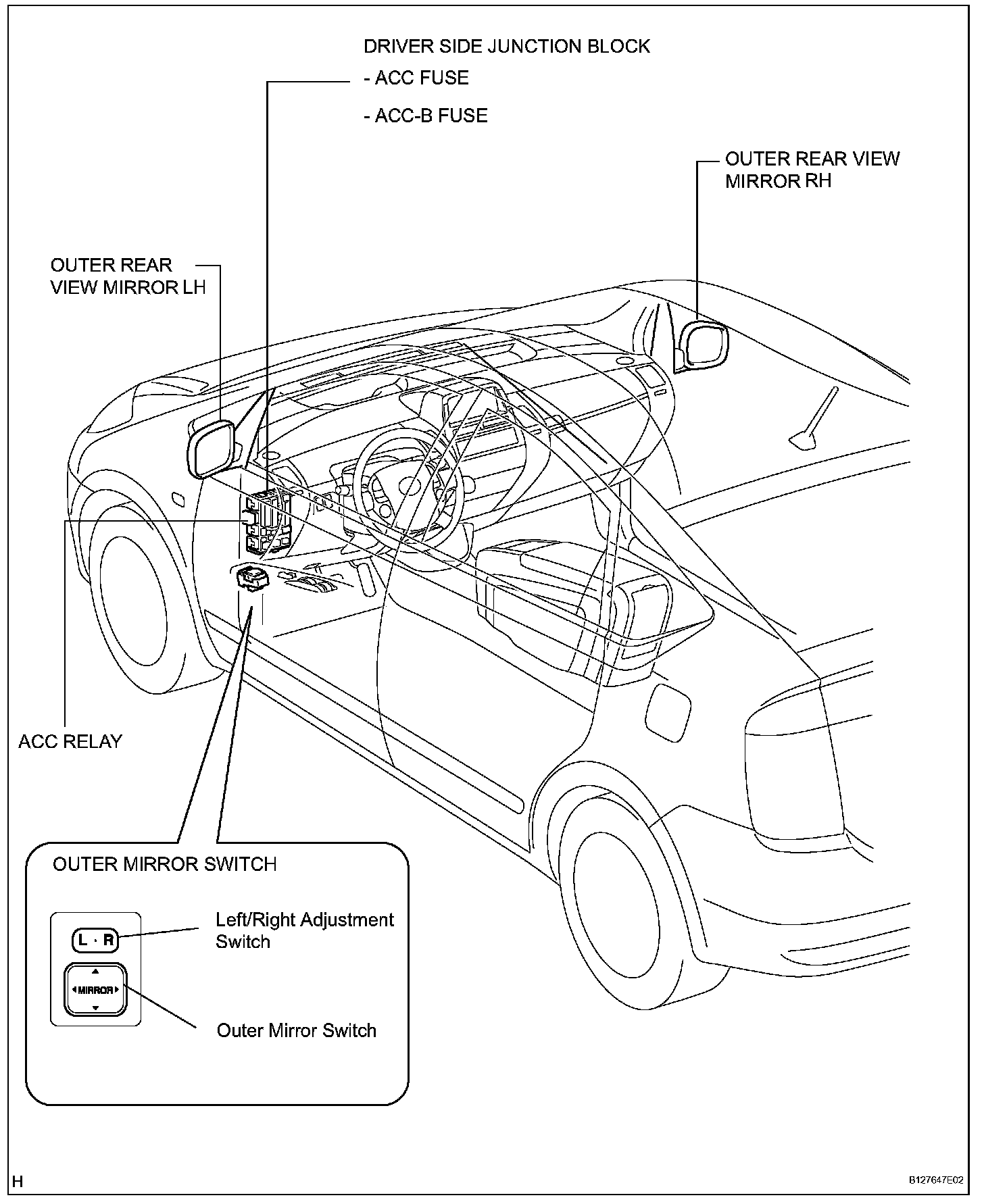 DRIVER SIDE JUNCTION BLOCK

- ACC FUSE

- ACC-B FUSE

OUTER REAR VIEW MIRROR RH

OUTER REAR VIEW MIRROR LH

ACC RELAY

OUTER MIRROR SWITCH

L · R

MIRROR

Left/Right Adjustment Switch

Outer Mirror Switch

H

B127647E02