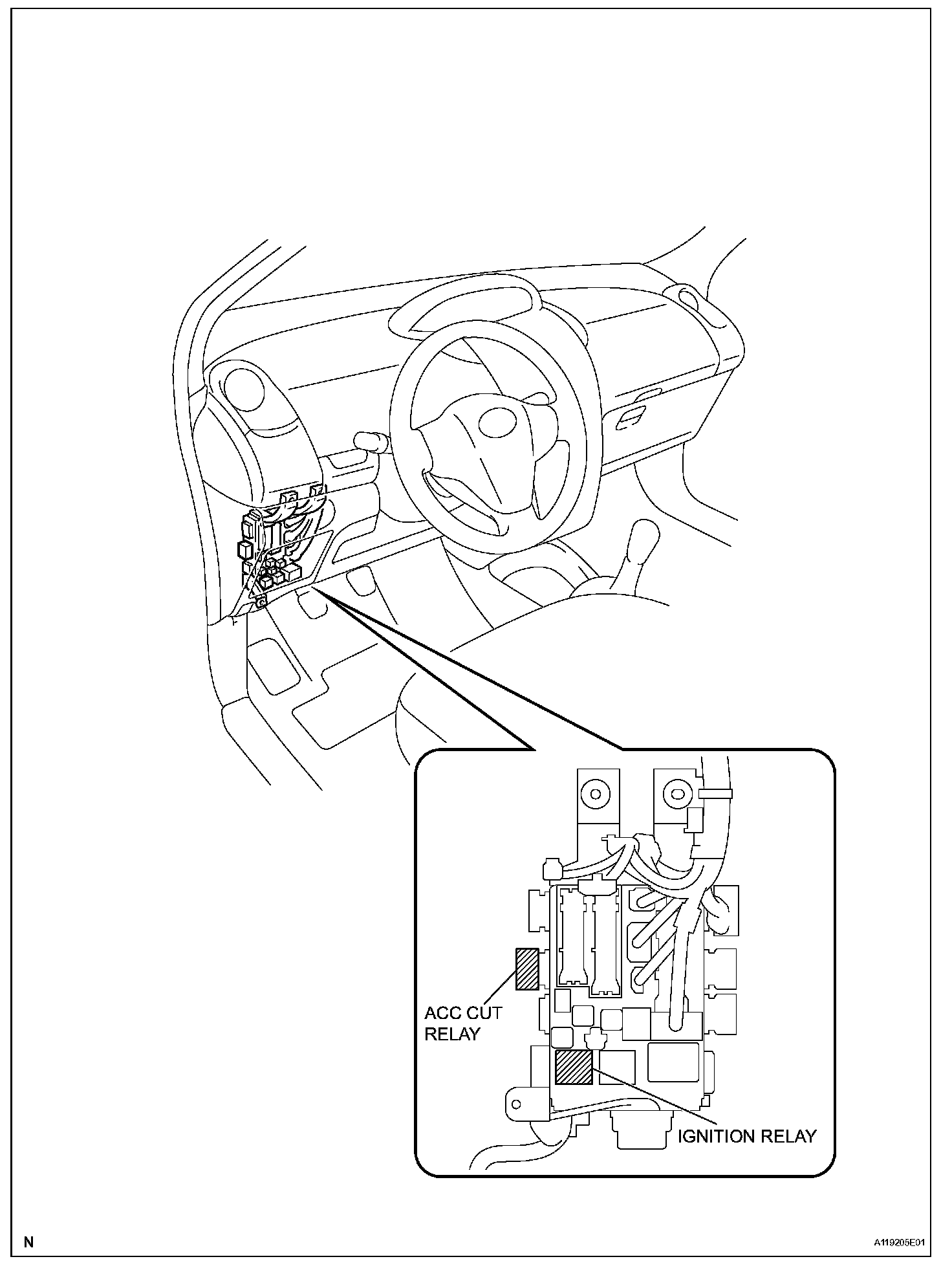 ACC CUT RELAY

IGNITION RELAY

N

A119205E01