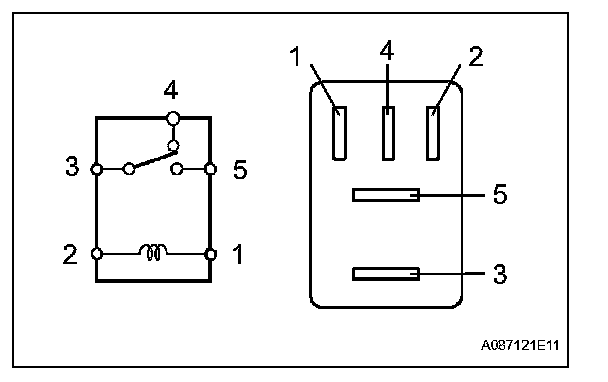 4
3
5
2
1
1
4
2
5
3
A087121E11