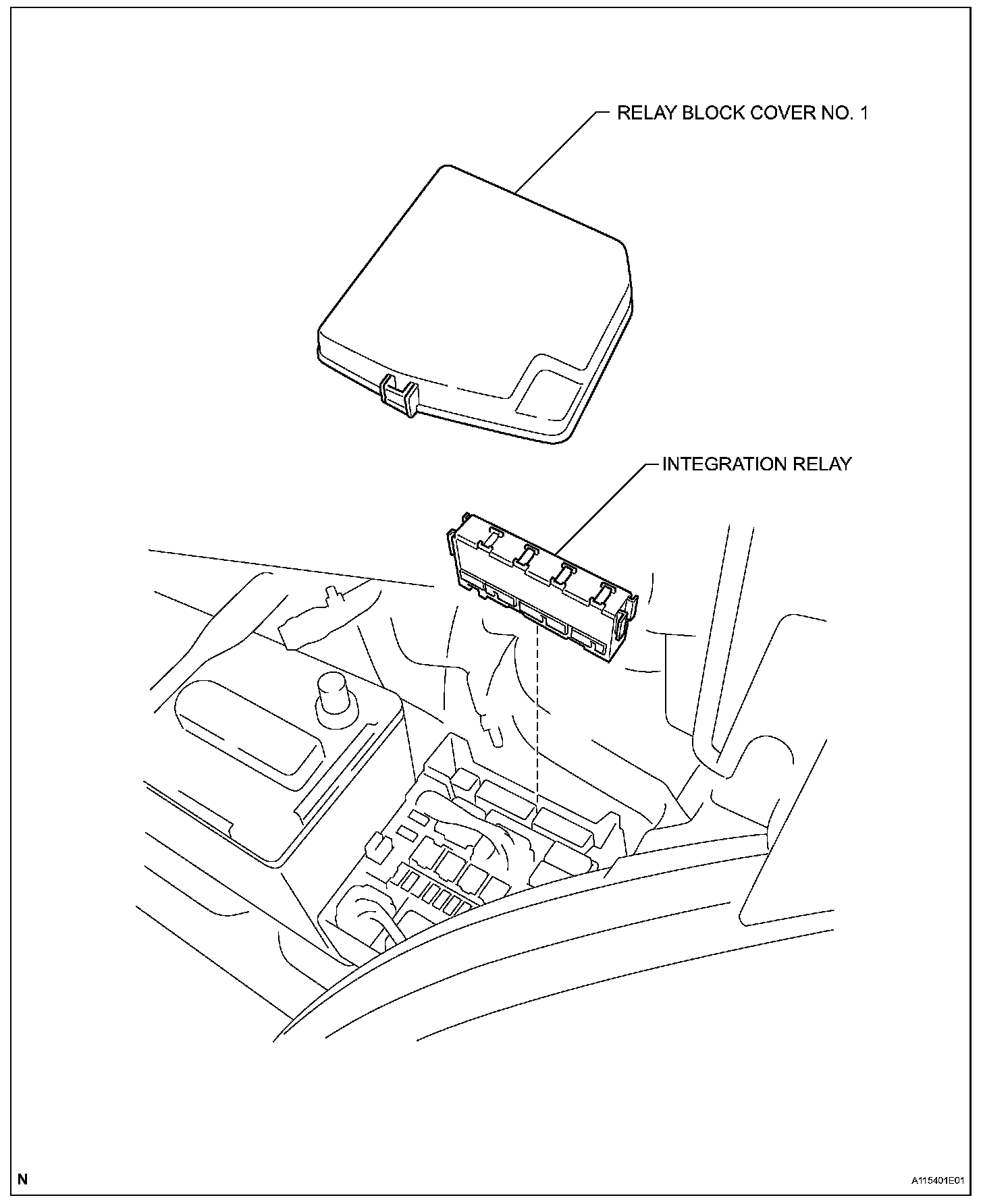 RELAY BLOCK COVER NO. 1

INTEGRATION RELAY

N

A115401E01