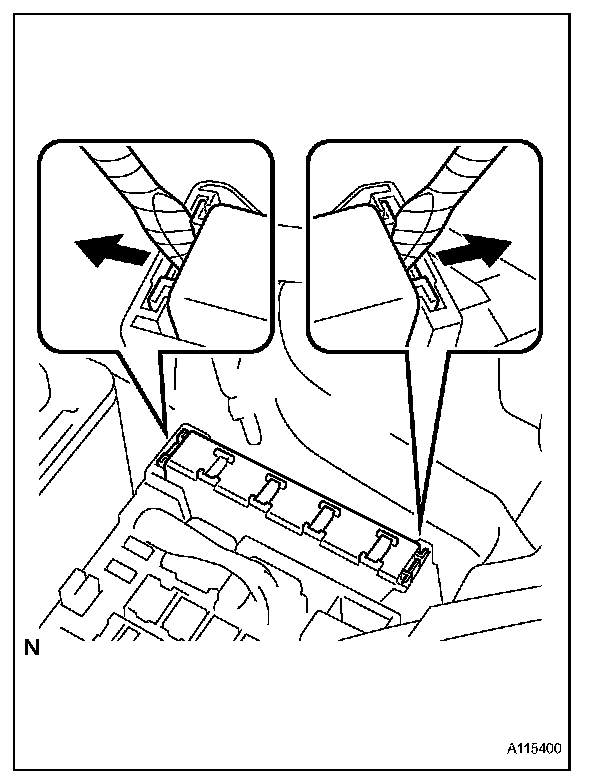 N

A115400