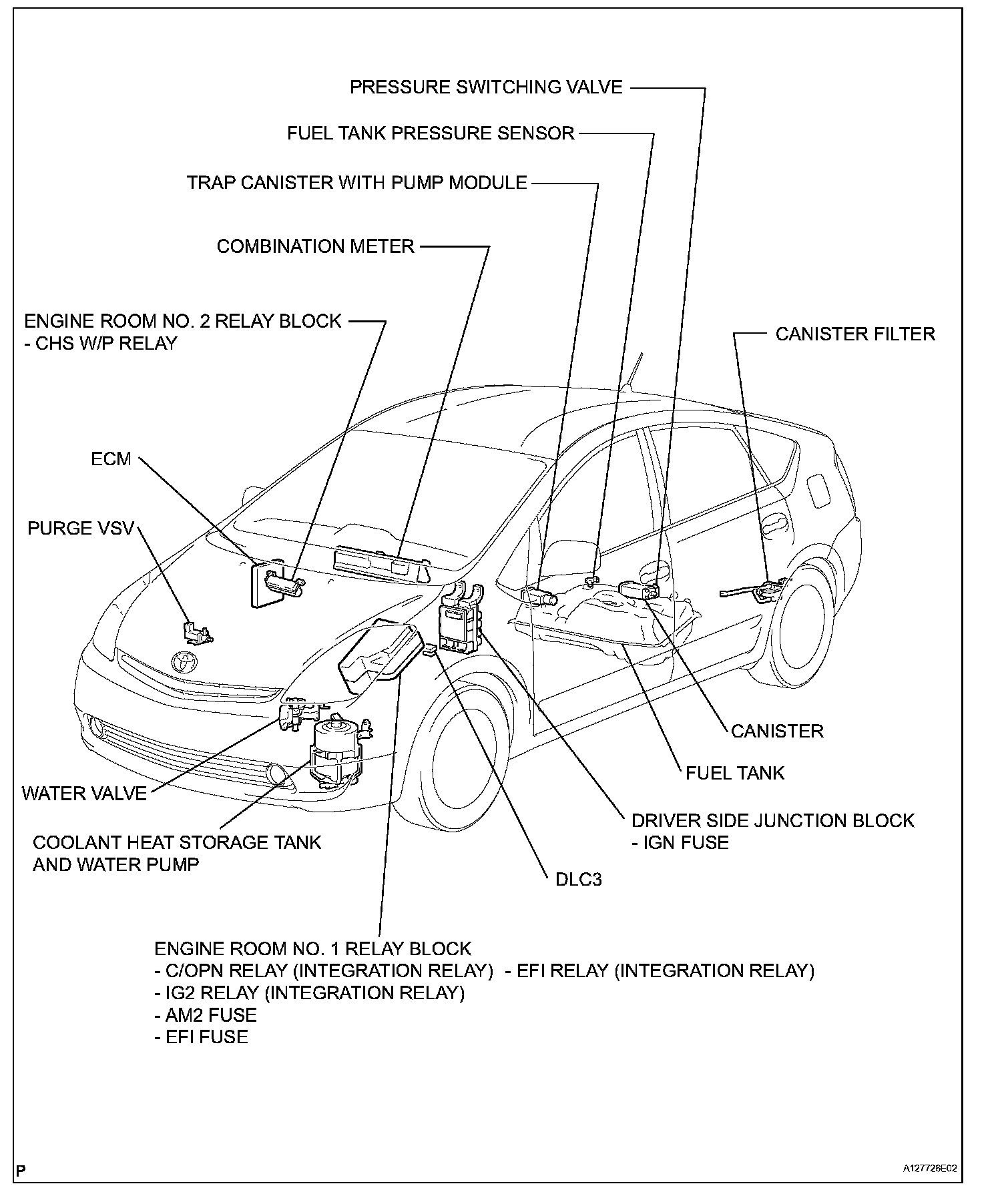 PRESSURE SWITCHING VALVE

FUEL TANK PRESSURE SENSOR

TRAP CANISTER WITH PUMP MODULE

COMBINATION METER

ENGINE ROOM NO. 2 RELAY BLOCK
- CHS W/P RELAY

CANISTER FILTER

ECM

PURGE VSV

CANISTER

FUEL TANK

WATER VALVE

DRIVER SIDE JUNCTION BLOCK
- IGN FUSE

COOLANT HEAT STORAGE TANK
AND WATER PUMP

DLC3

ENGINE ROOM NO. 1 RELAY BLOCK
- C/OPN RELAY (INTEGRATION RELAY) - EFI RELAY (INTEGRATION RELAY)
- IG2 RELAY (INTEGRATION RELAY)
- AM2 FUSE
- EFI FUSE

P

A127726E02