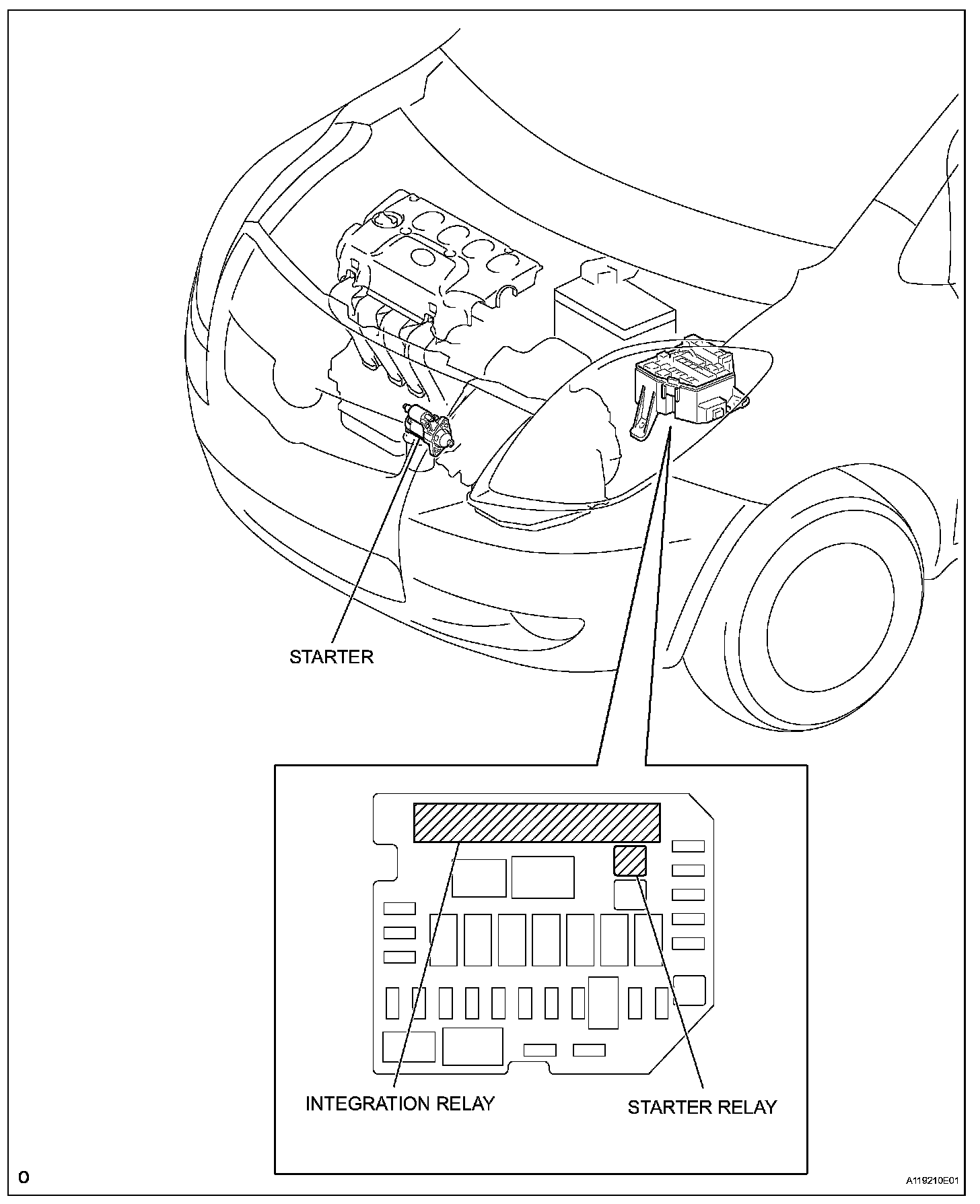 STARTER

INTEGRATION RELAY

STARTER RELAY

O

A119210E01