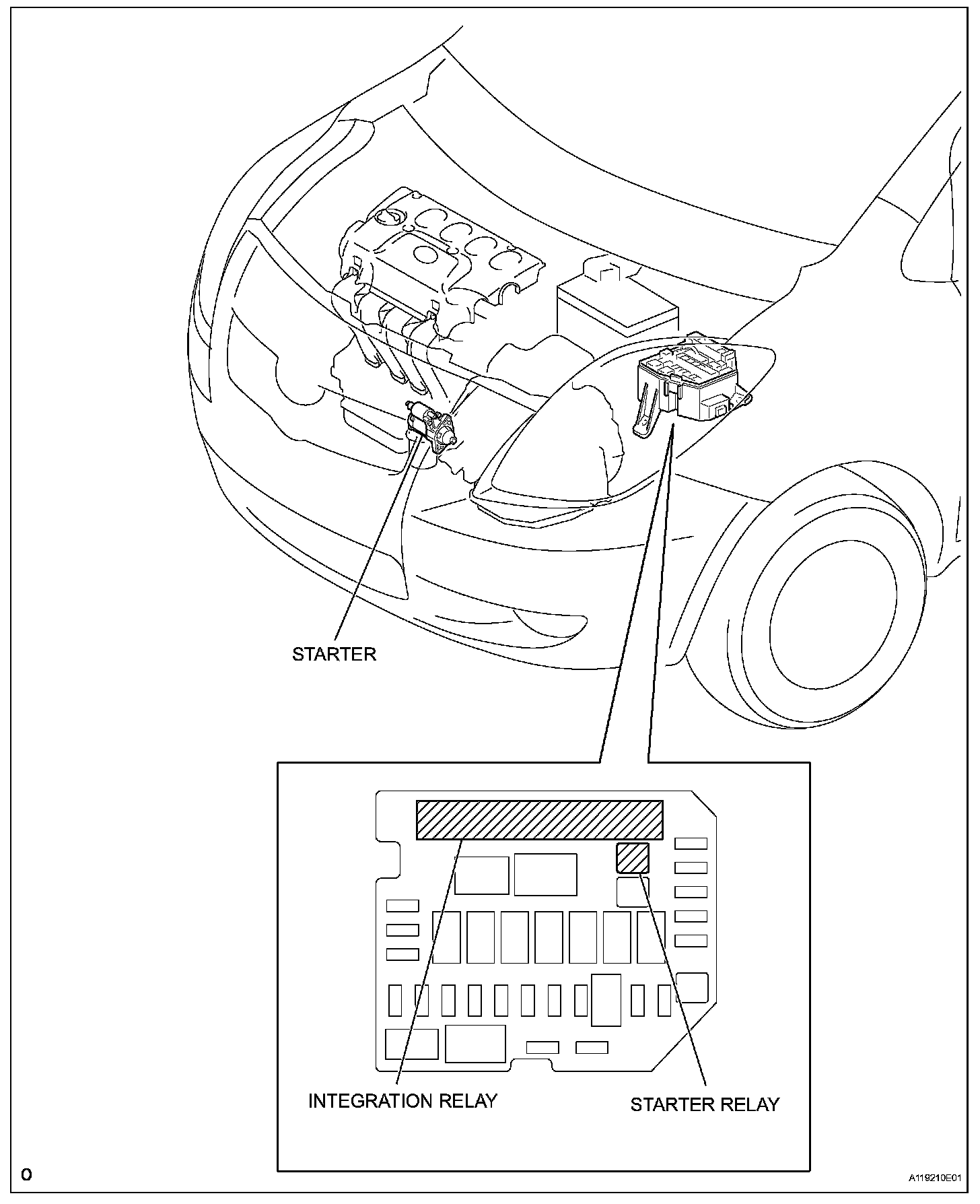 STARTER

INTEGRATION RELAY

STARTER RELAY

O

A119210E01