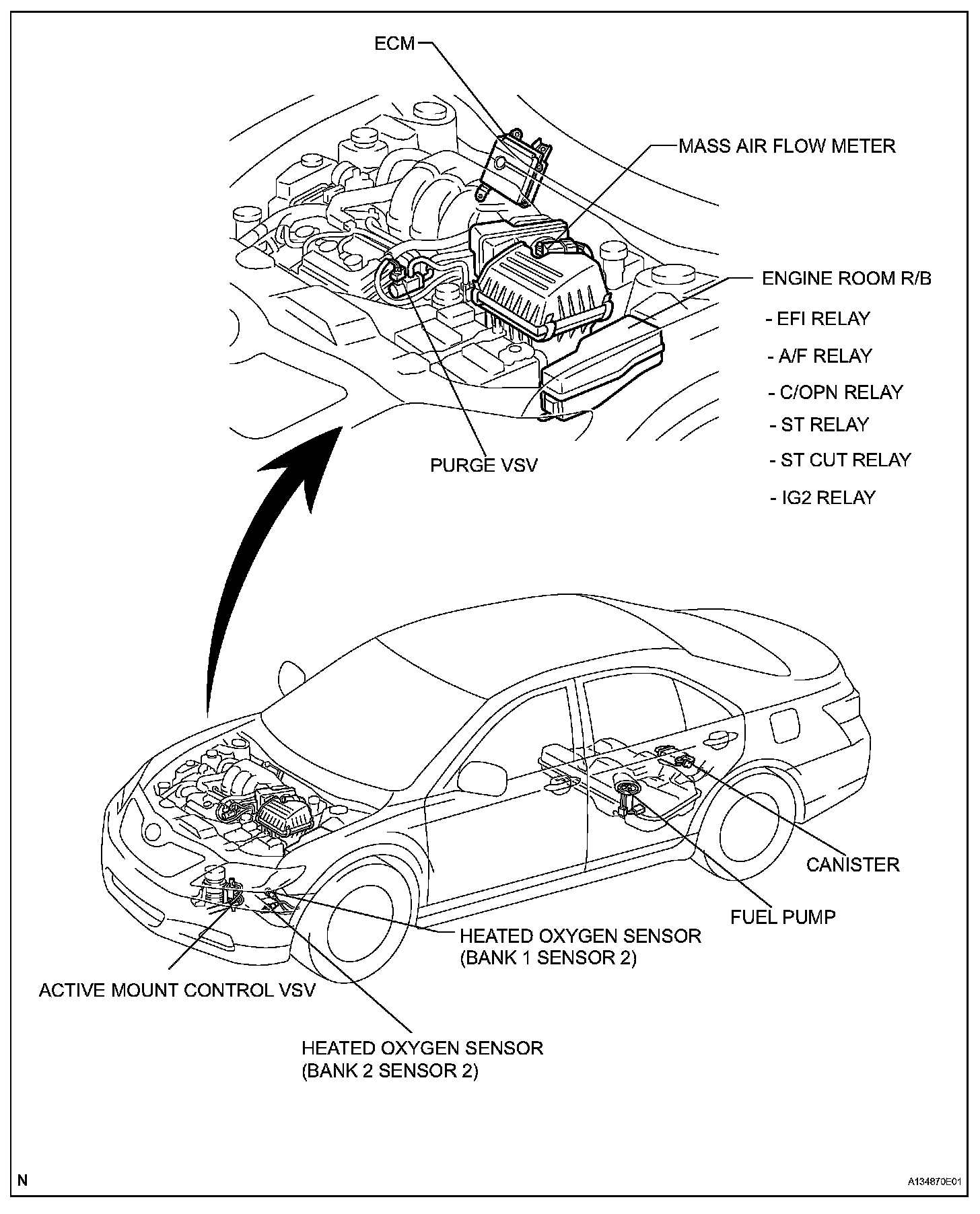 ECM

MASS AIR FLOW METER

ENGINE ROOM R/B

- EFI RELAY

- A/F RELAY

- C/OPN RELAY

- ST RELAY

- ST CUT RELAY

- IG2 RELAY

PURGE VSV

CANISTER

FUEL PUMP

HEATED OXYGEN SENSOR
(BANK 1 SENSOR 2)

ACTIVE MOUNT CONTROL VSV

HEATED OXYGEN SENSOR
(BANK 2 SENSOR 2)

N

A134870E01