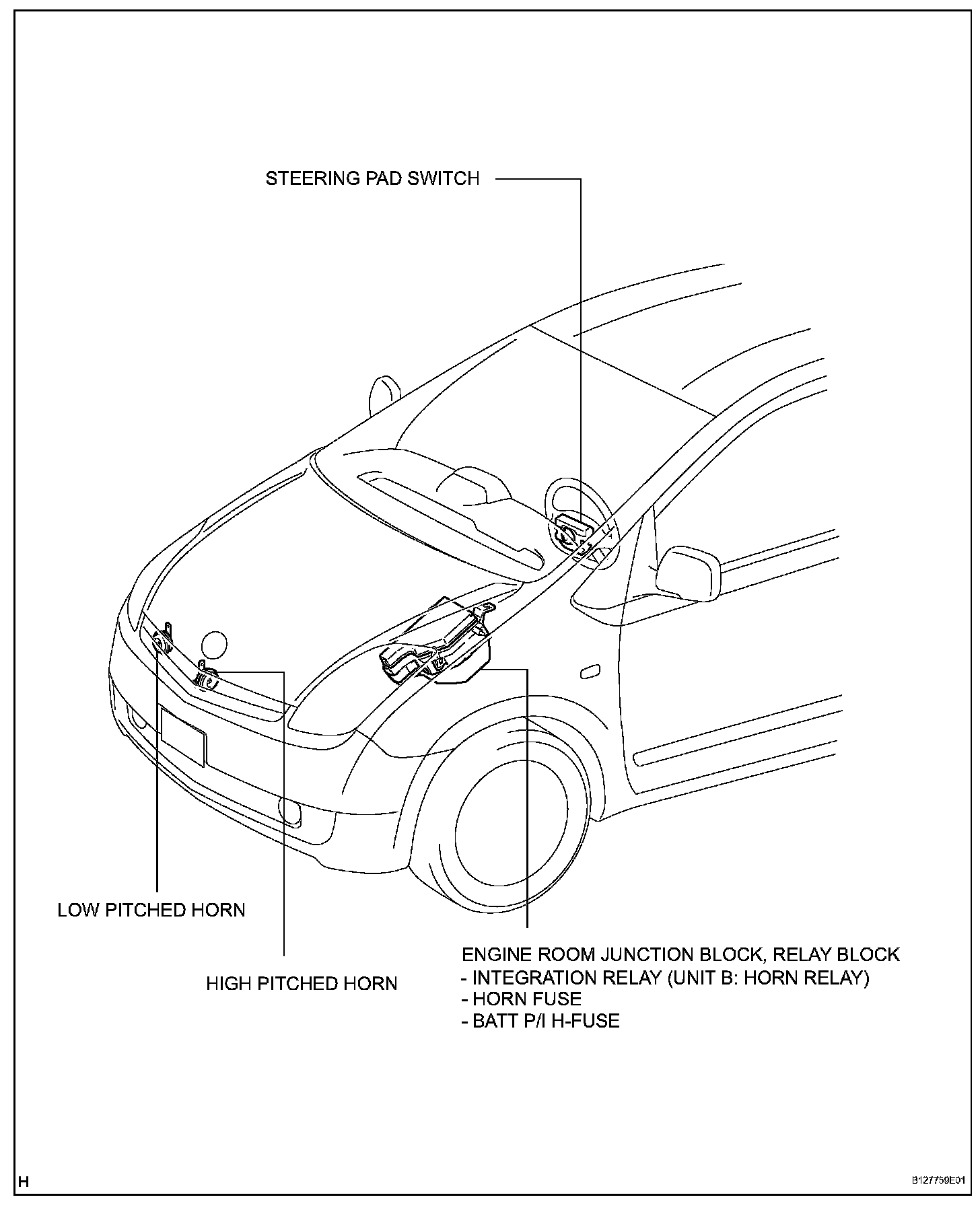 STEERING PAD SWITCH

LOW PITCHED HORN

HIGH PITCHED HORN

ENGINE ROOM JUNCTION BLOCK, RELAY BLOCK
- INTEGRATION RELAY (UNIT B: HORN RELAY)
- HORN FUSE
- BATT P/I H-FUSE

H

B127759E01