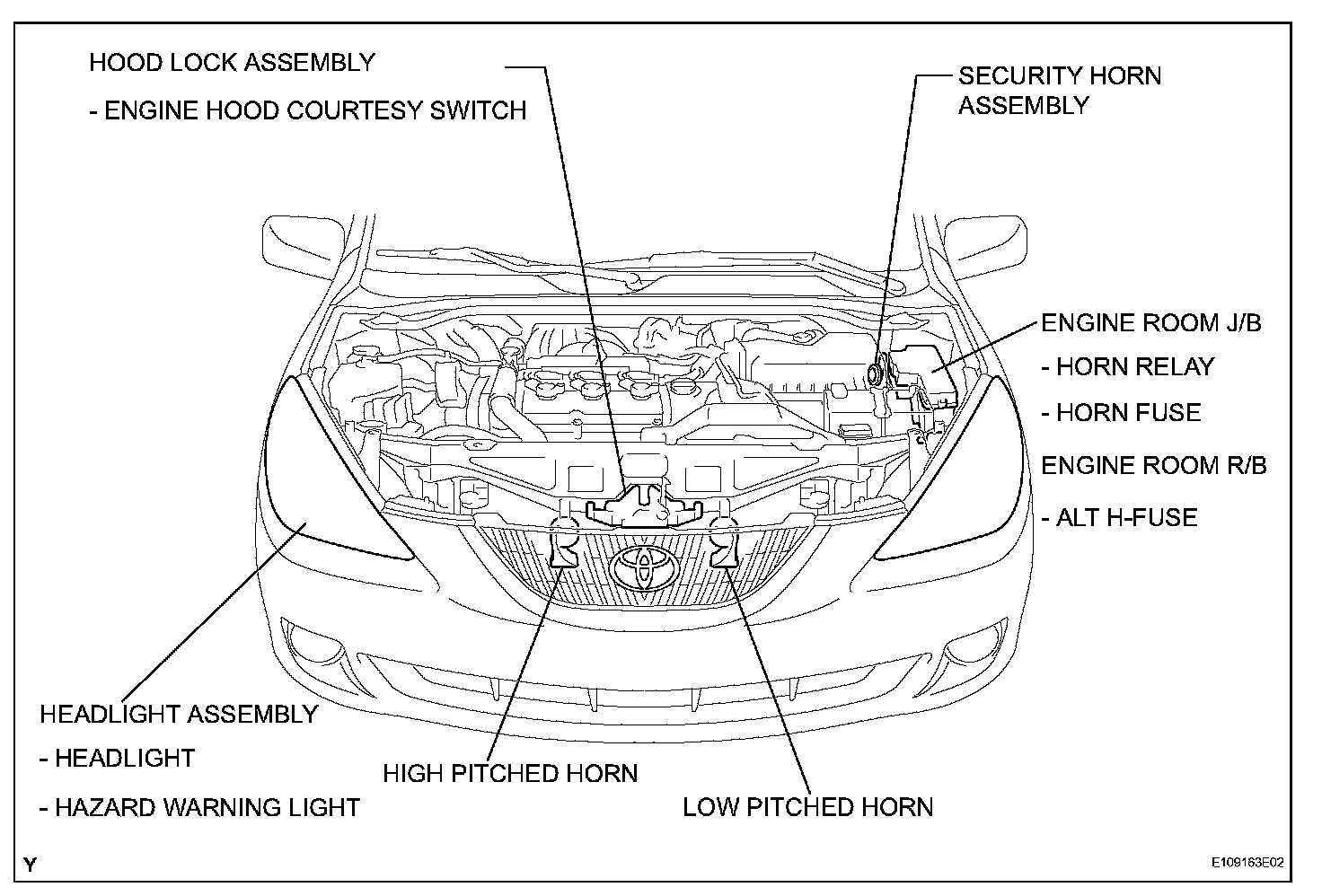 HOOD LOCK ASSEMBLY

- ENGINE HOOD COURTESY SWITCH

SECURITY HORN ASSEMBLY

ENGINE ROOM J/B

- HORN RELAY

- HORN FUSE

ENGINE ROOM R/B

- ALT H-FUSE

HEADLIGHT ASSEMBLY

- HEADLIGHT

- HAZARD WARNING LIGHT

HIGH PITCHED HORN

LOW PITCHED HORN

Y

E109163E02