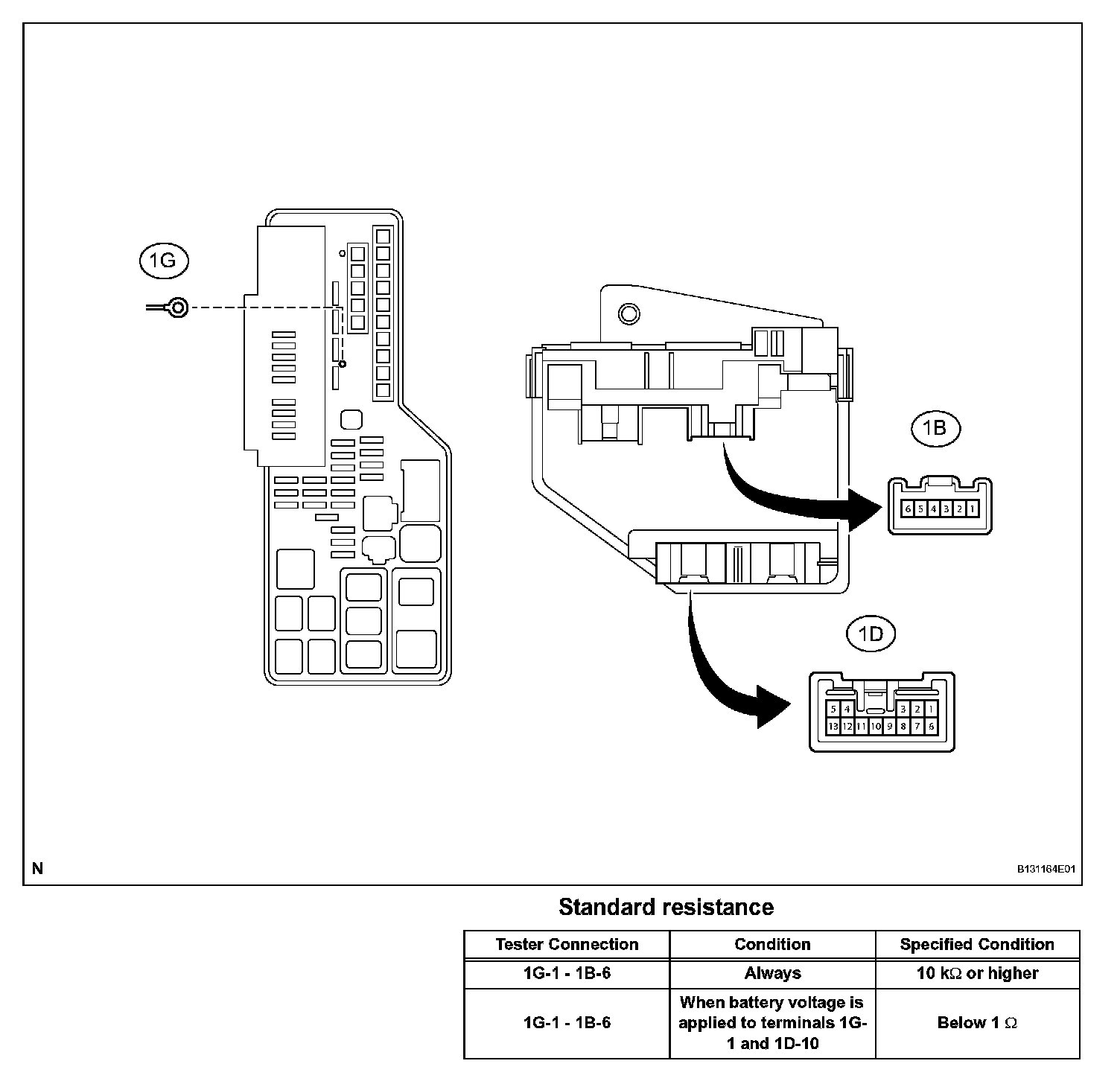 1G

1B

6 5 4 3 2 1

1D

5 4 3 2 1
13 12 11 10 9 8 7 6

N

B131164E01

Standard resistance

| Tester Connection | Condition | Specified Condition |
|---|---|---|
| 1G-1 - 1B-6 | Always | 10 k$\Omega$ or higher |
| 1G-1 - 1B-6 | When battery voltage is applied to terminals 1G-1 and 1D-10 | Below 1 $\Omega$ |