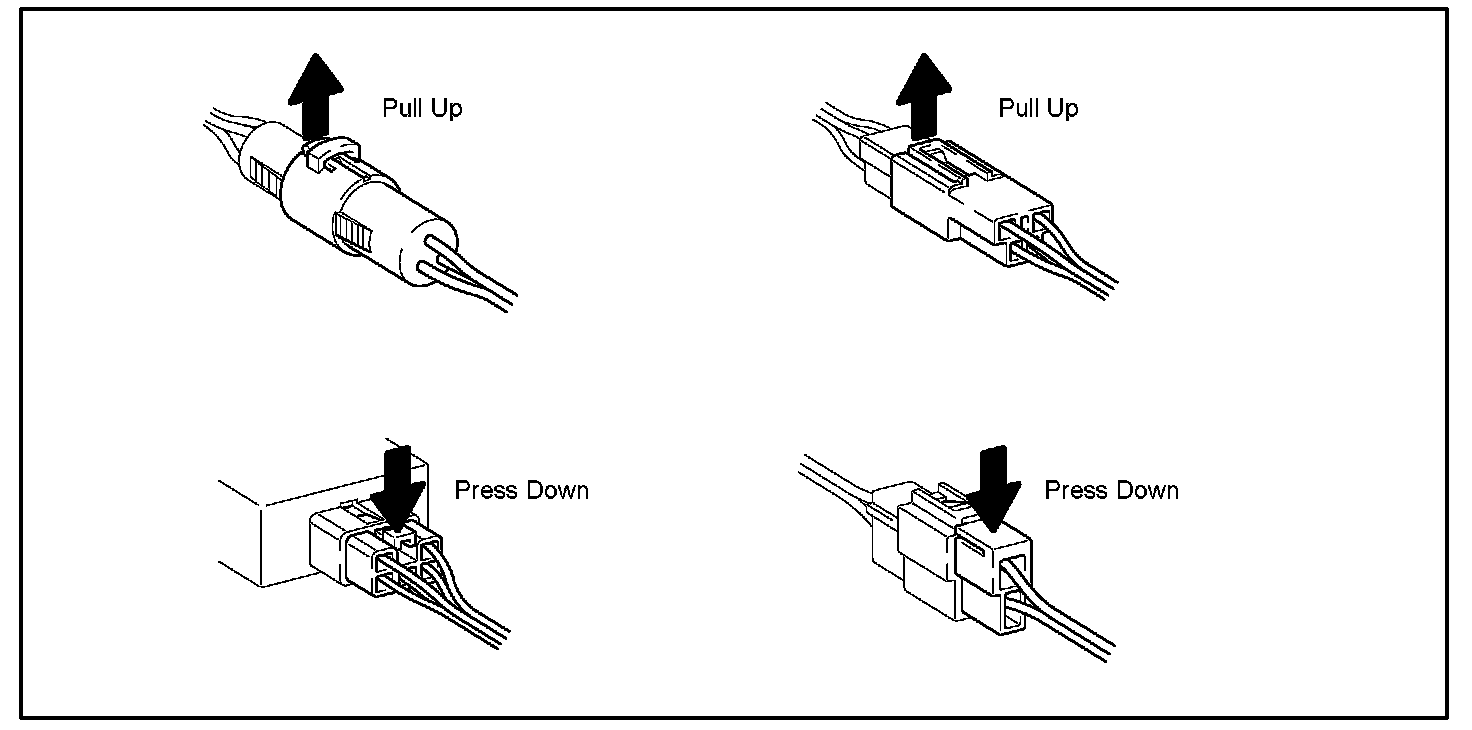 Pull Up

Pull Up

Press Down

Press Down