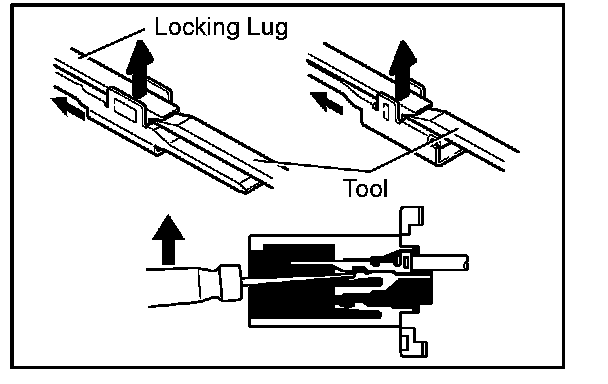 Locking Lug

Tool