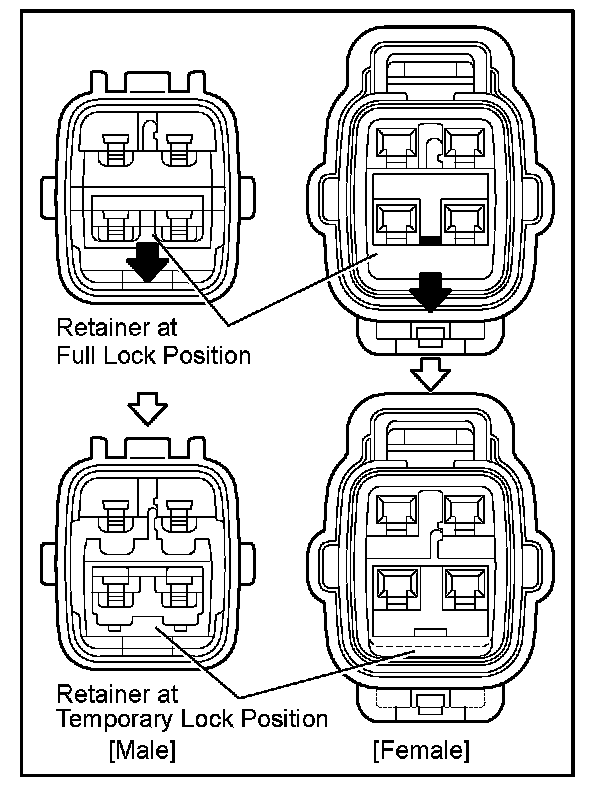 Retainer at
Full Lock Position

Retainer at
Temporary Lock Position

[Male]

[Female]