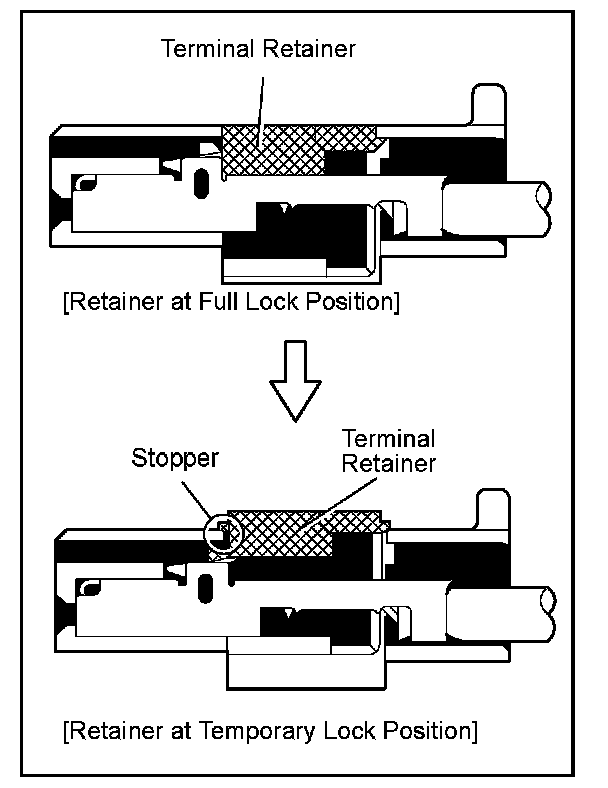 Terminal Retainer

[Retainer at Full Lock Position]

Stopper

Terminal Retainer

[Retainer at Temporary Lock Position]