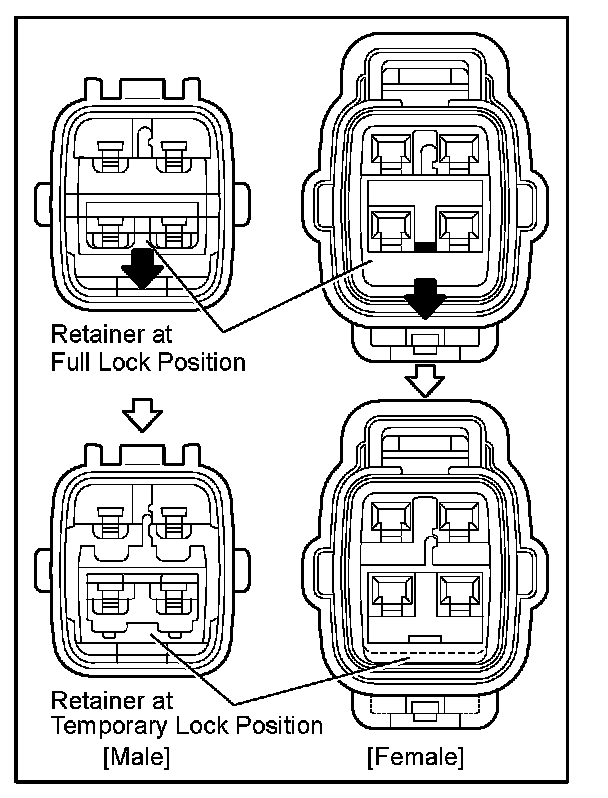 Retainer at
Full Lock Position

Retainer at
Temporary Lock Position

[Male]

[Female]