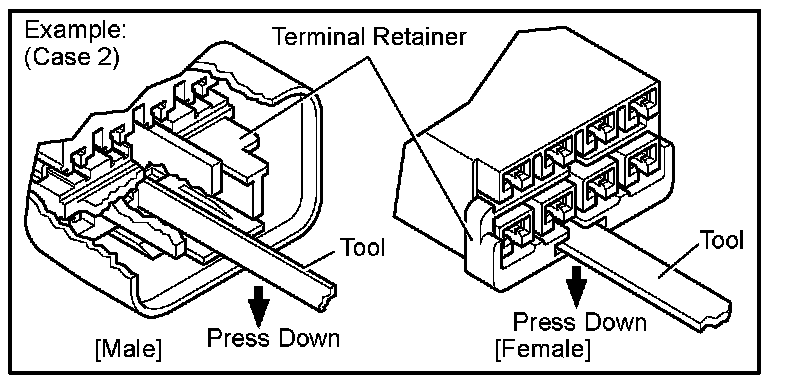 Example:
(Case 2)

Terminal Retainer

Tool

Press Down

[Male]

Tool

Press Down

[Female]