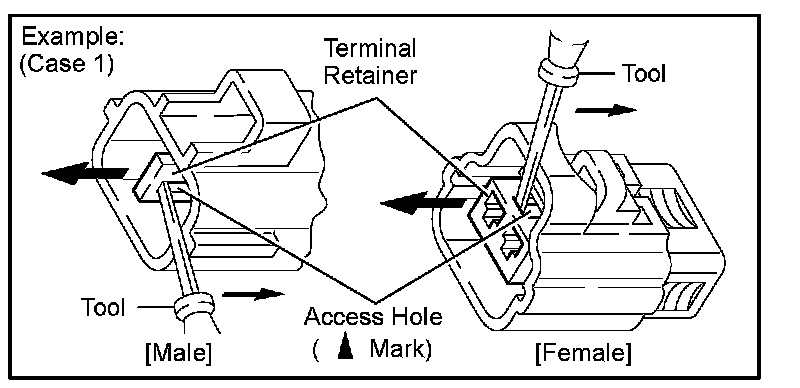 Example:
(Case 1)

Terminal Retainer

Tool

Tool

Access Hole
( ▲ Mark)

[Male]

[Female]