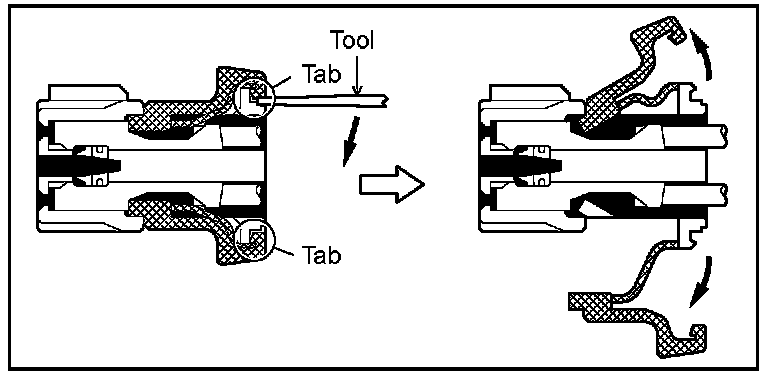 Tool
Tab
Tab