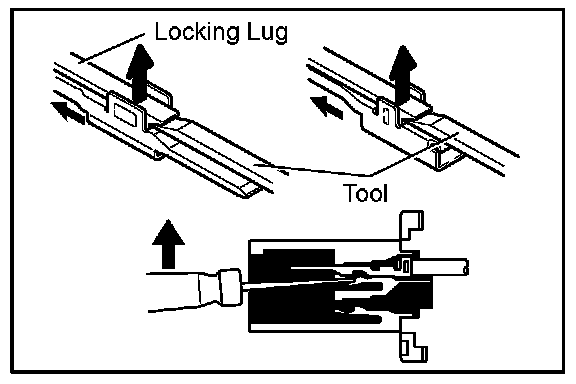 Locking Lug

Tool