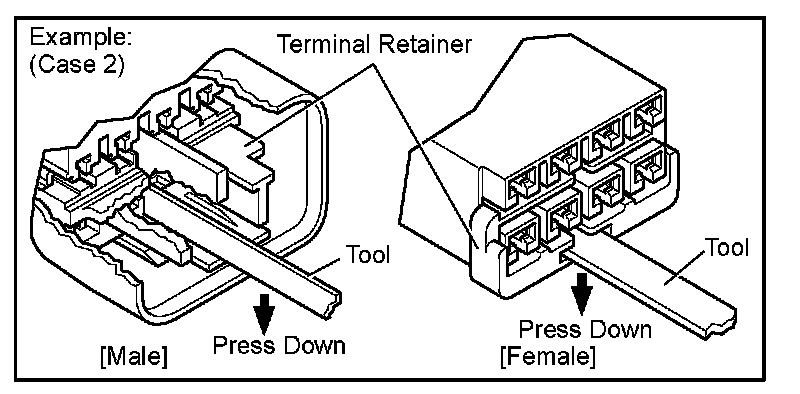 Example:
(Case 2)

Terminal Retainer

Tool

Press Down

[Male]

Tool

Press Down

[Female]