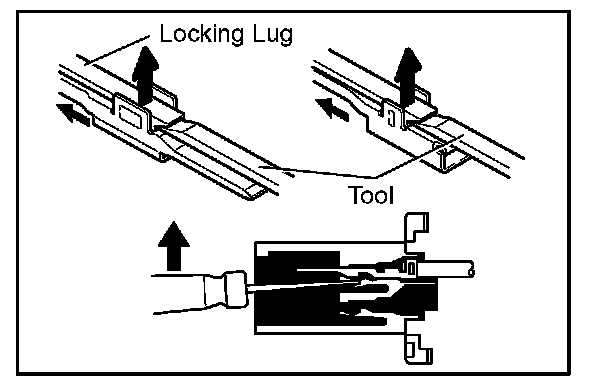 Locking Lug

Tool