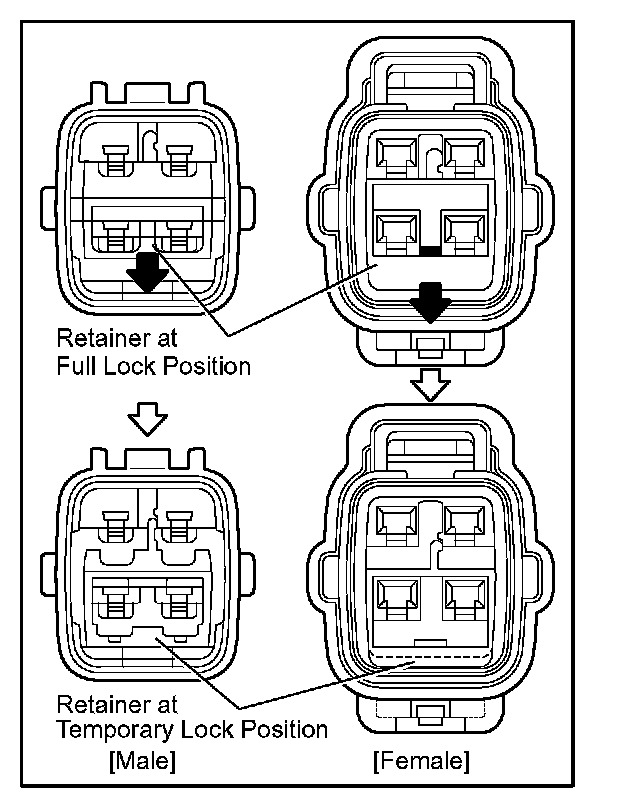 Retainer at
Full Lock Position

Retainer at
Temporary Lock Position

[Male]

[Female]