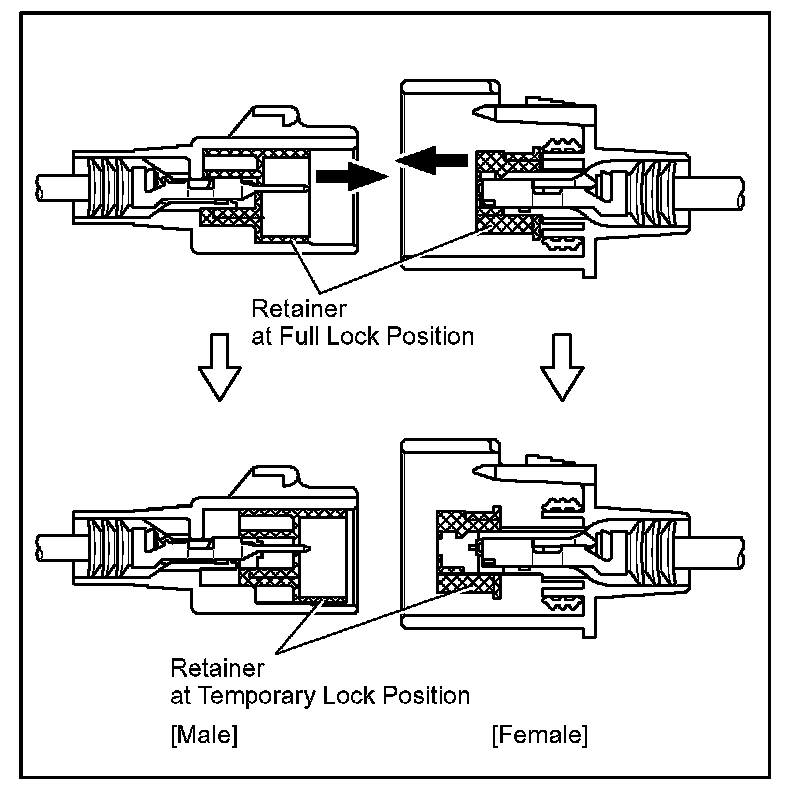 Retainer
at Full Lock Position

Retainer
at Temporary Lock Position

[Male]

[Female]