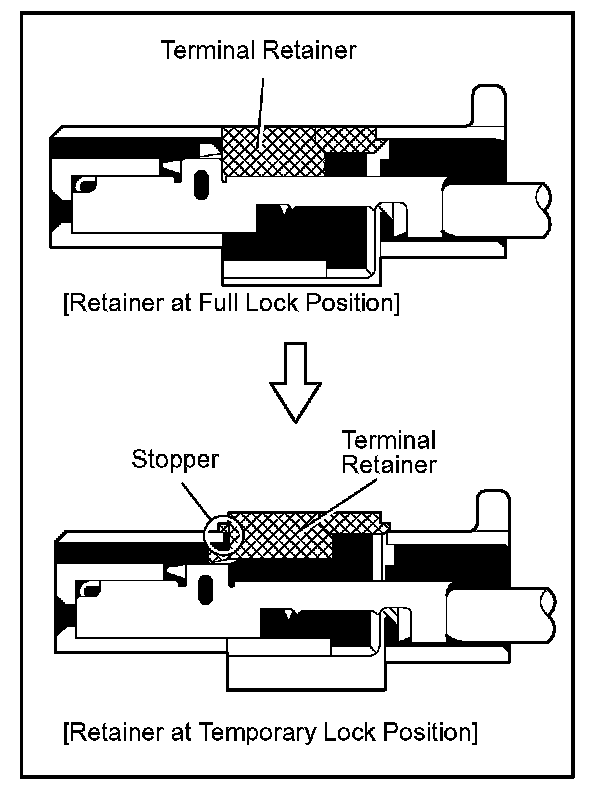 Terminal Retainer

[Retainer at Full Lock Position]

Stopper

Terminal Retainer

[Retainer at Temporary Lock Position]