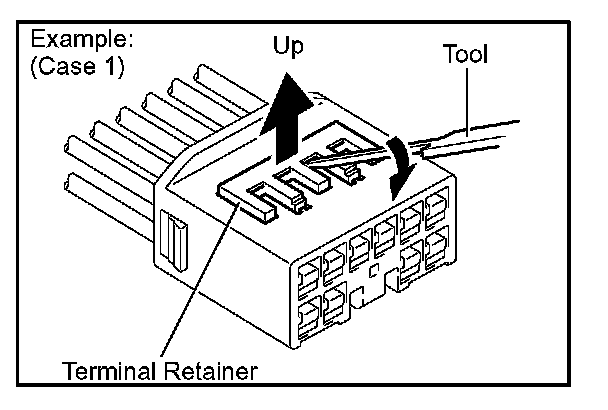 Example:
(Case 1)

Up

Tool

Terminal Retainer