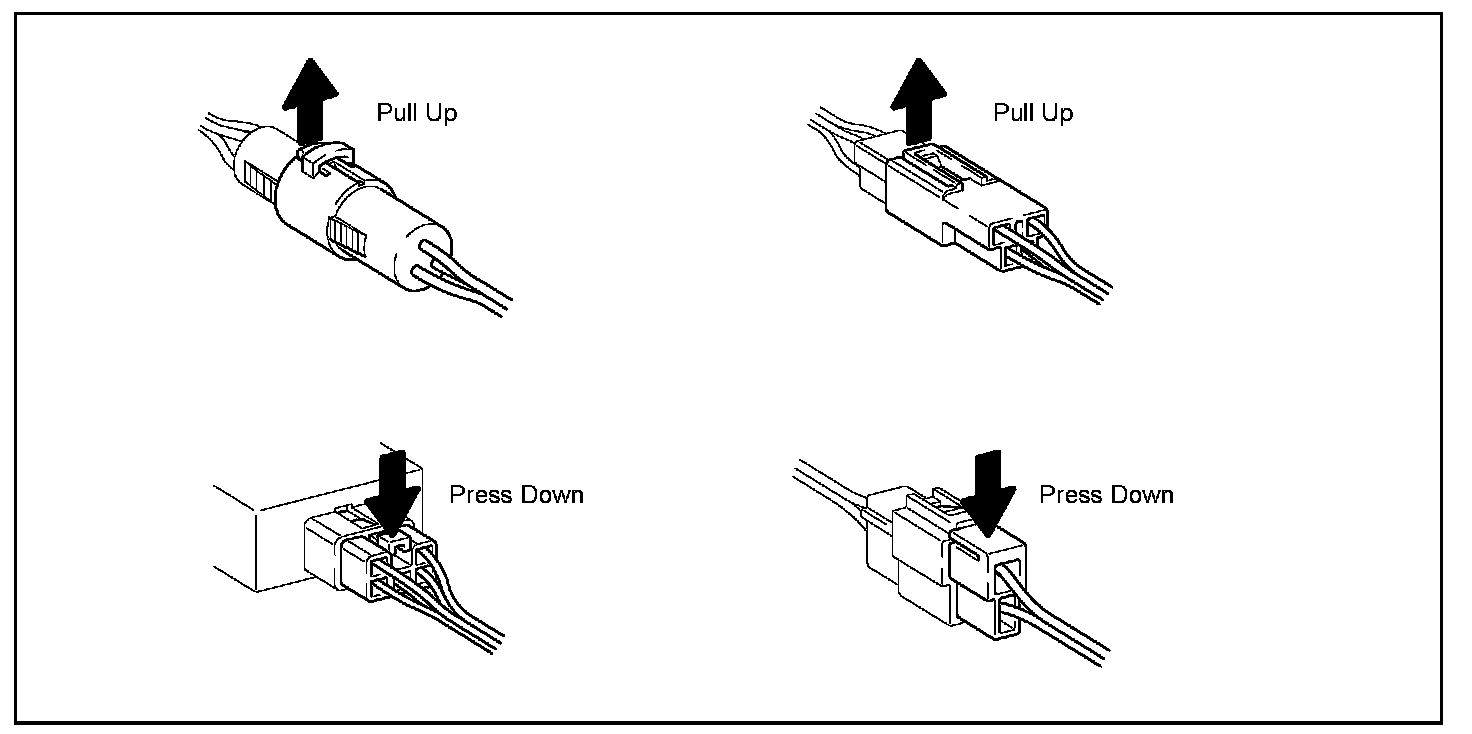 Pull Up

Pull Up

Press Down

Press Down