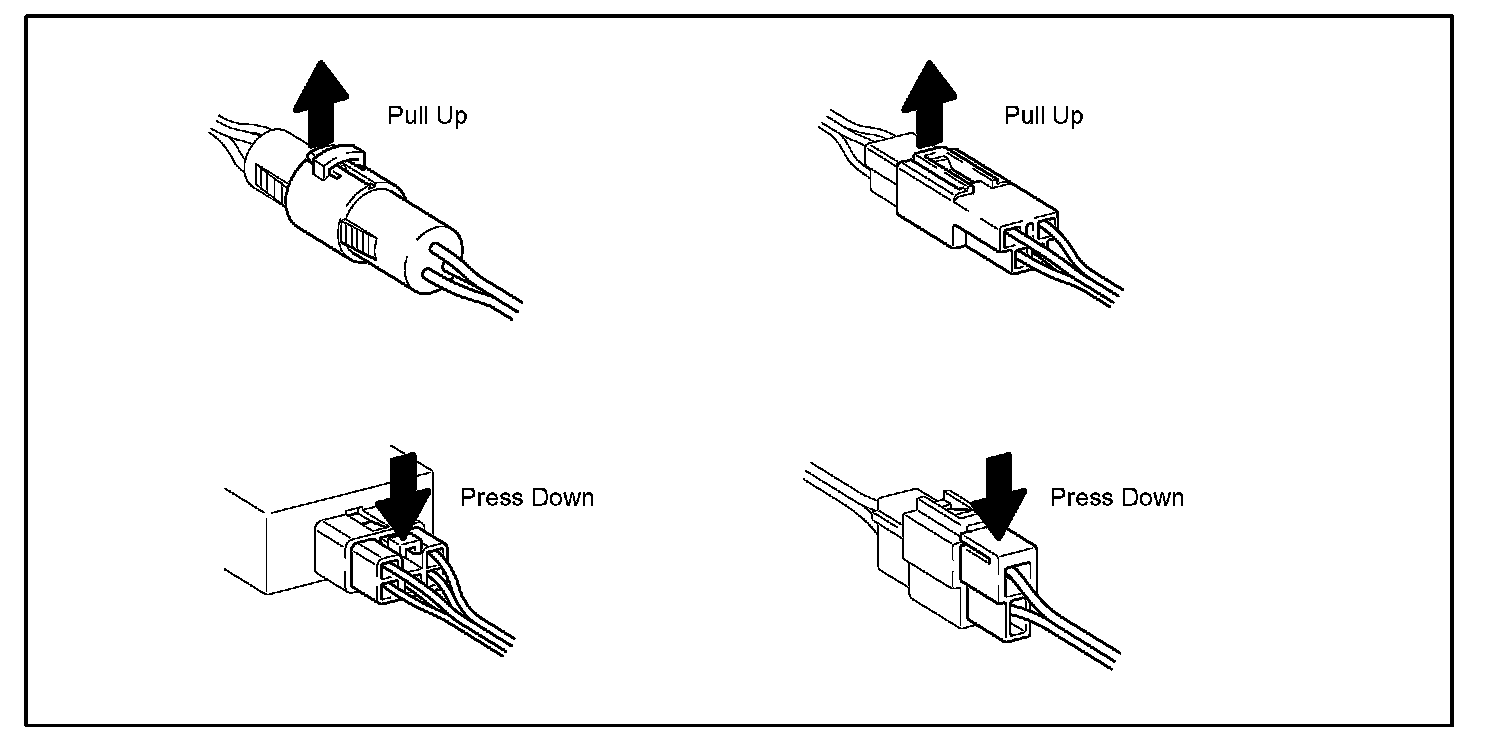 Pull Up

Pull Up

Press Down

Press Down