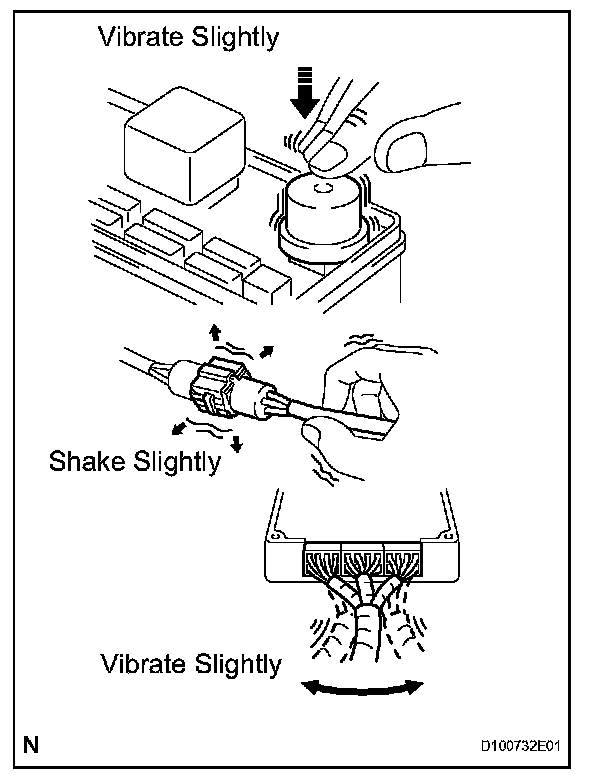 Vibrate Slightly

Shake Slightly

Vibrate Slightly

N

D100732E01