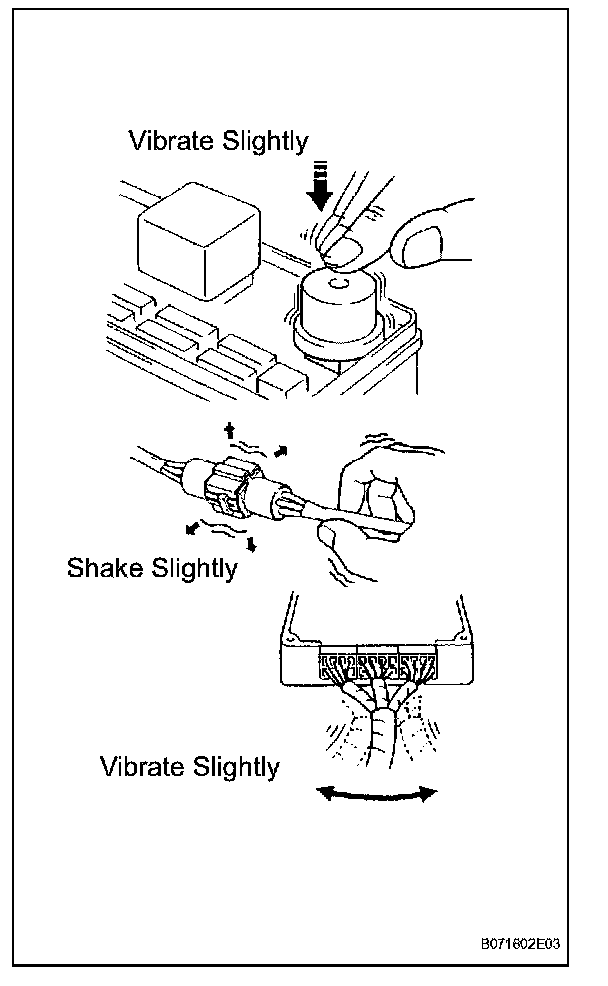 Vibrate Slightly

Shake Slightly

Vibrate Slightly

B071602E03