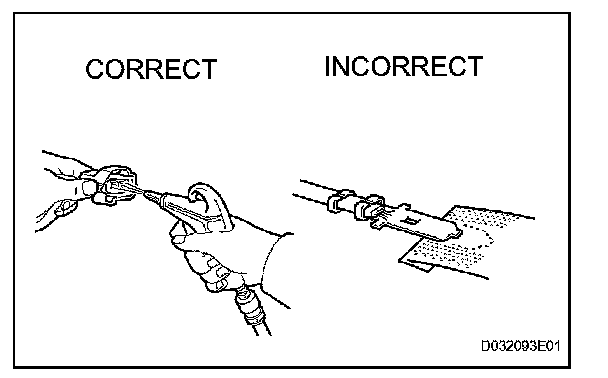 CORRECT

INCORRECT

D032093E01