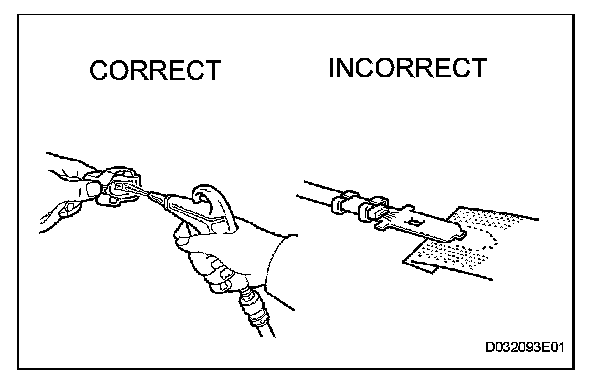 CORRECT

INCORRECT

D032093E01