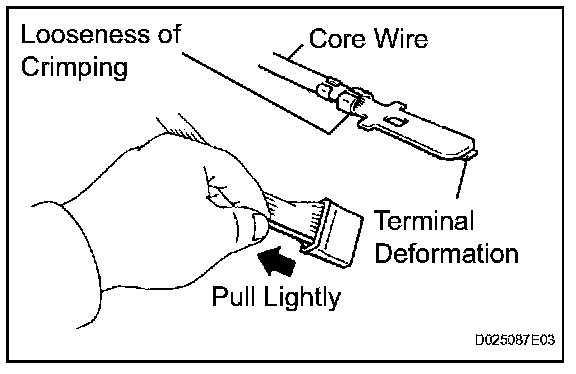 Looseness of Crimping

Core Wire

Terminal Deformation

Pull Lightly

D025087E03