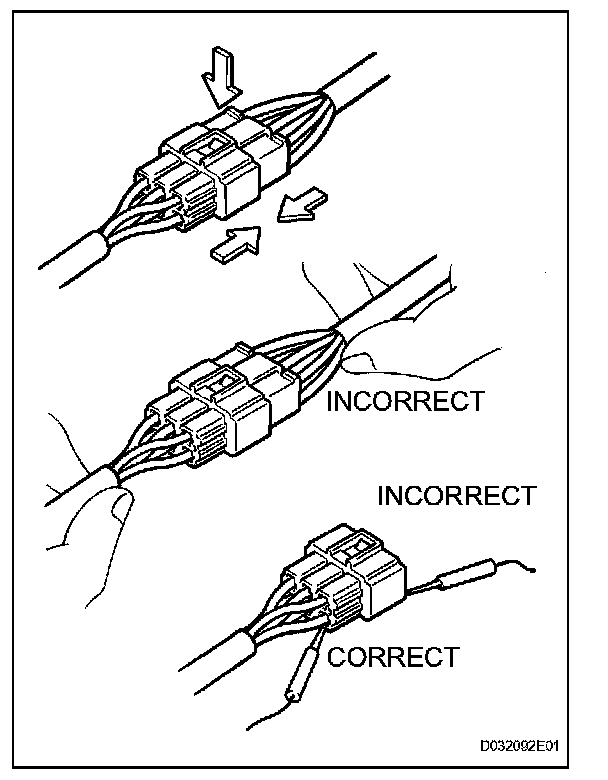 INCORRECT

INCORRECT

CORRECT

D032092E01