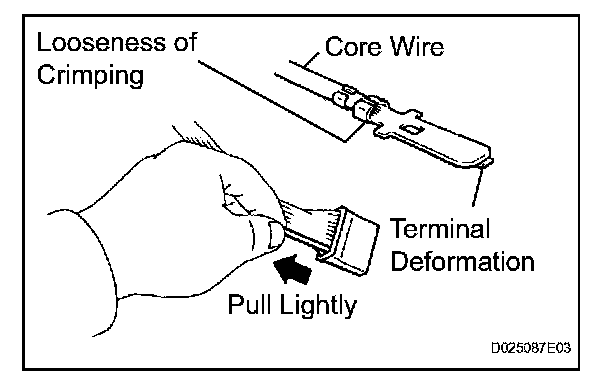 Looseness of Crimping

Core Wire

Terminal Deformation

Pull Lightly

D025087E03