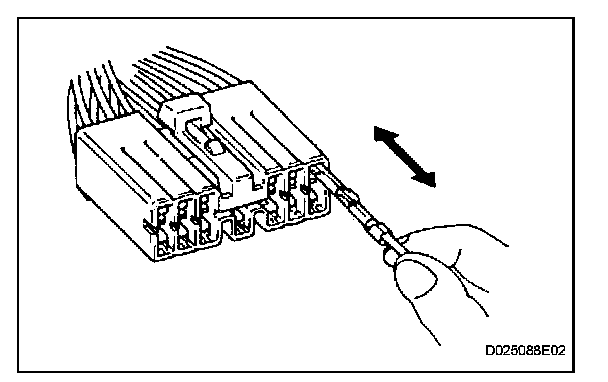 D025088E02