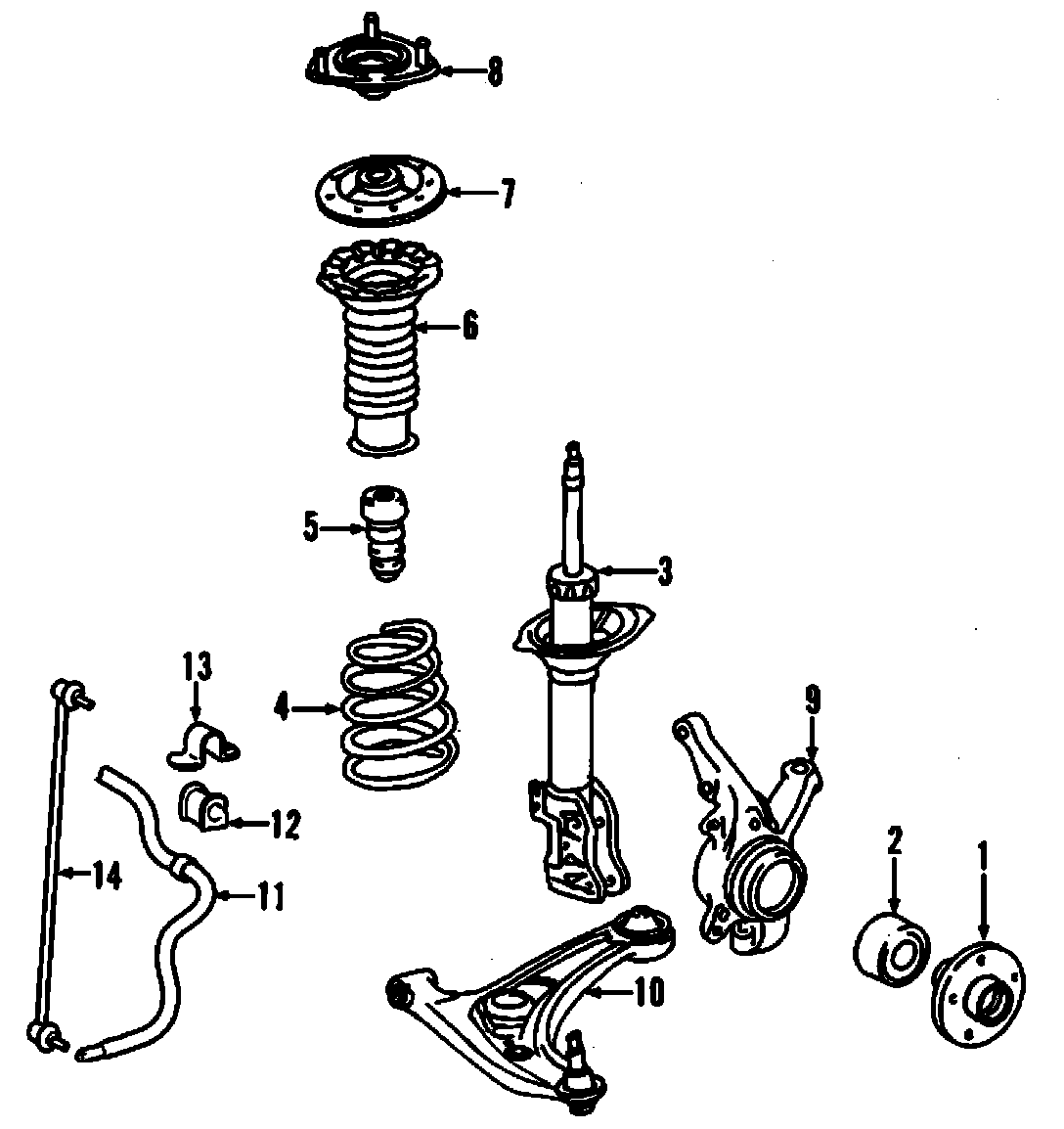 8
7
6
5
3
13
4
9
12
14
11
2
1
10