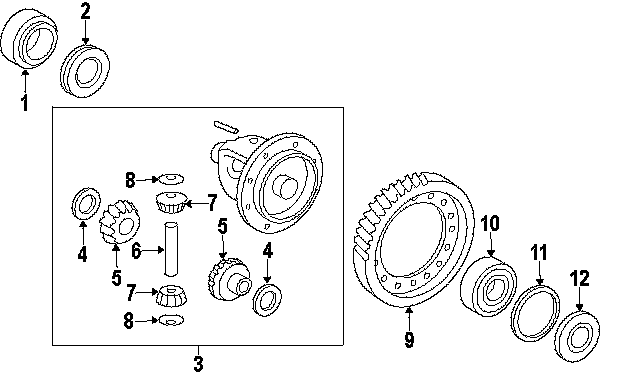 2
1
8
7
4
5
6
5
4
7
8
3
10
11
12
9