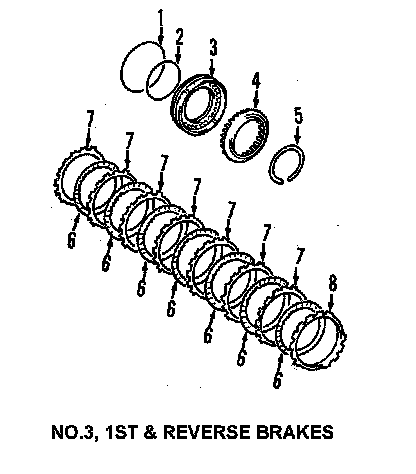 1
2
3
4
5
7
7
7
7
7
7
7
8
6
6
6
6
6
6
6

NO.3, 1ST & REVERSE BRAKES