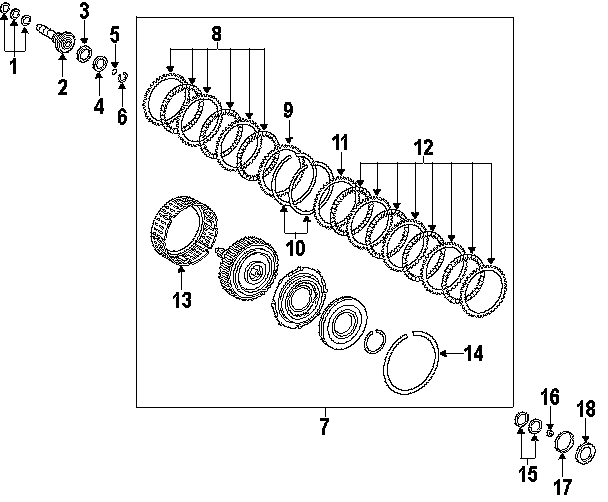 1
2
3
4
5
6
8
9
11
12
10
13
14
7
16
18
15
17